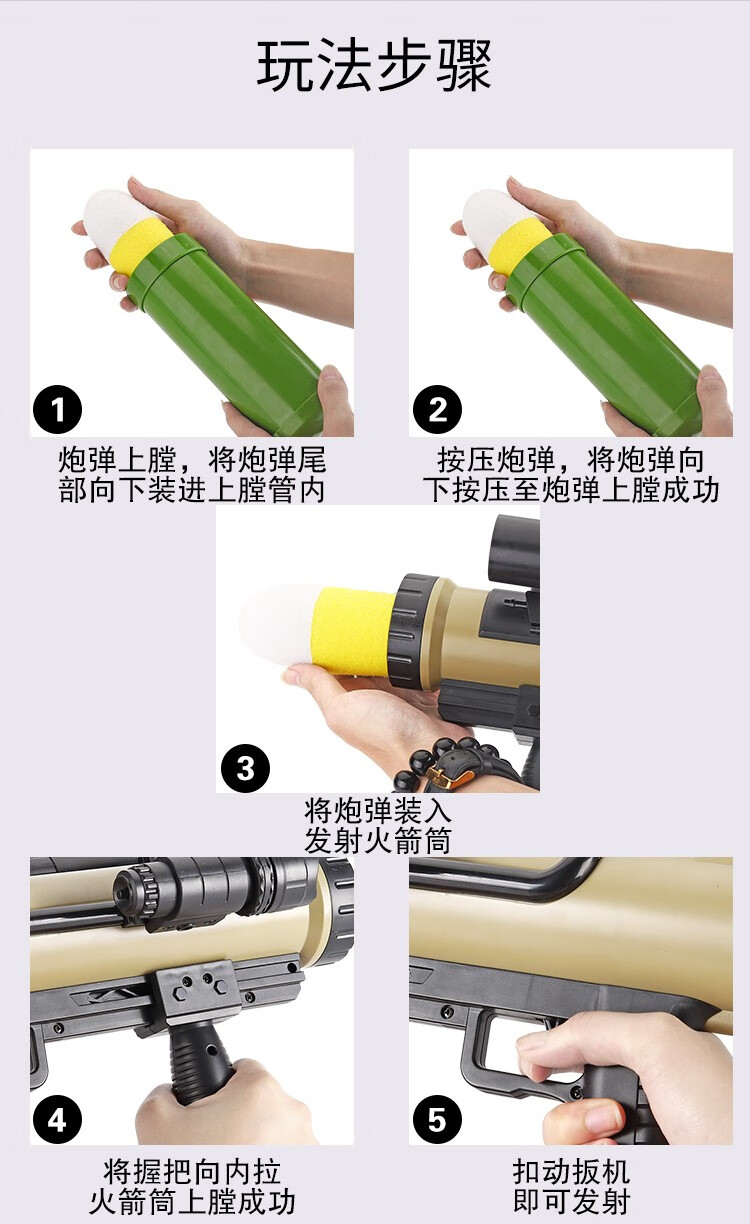 玩法步骤

1
炮弹上膛，将炮弹尾部向下装进上膛管内

2
按压炮弹，将炮弹向下按压至炮弹上膛成功

3
将炮弹装入发射火箭筒

4
将握把向内拉火箭筒上膛成功

5
扣动扳机即可发射