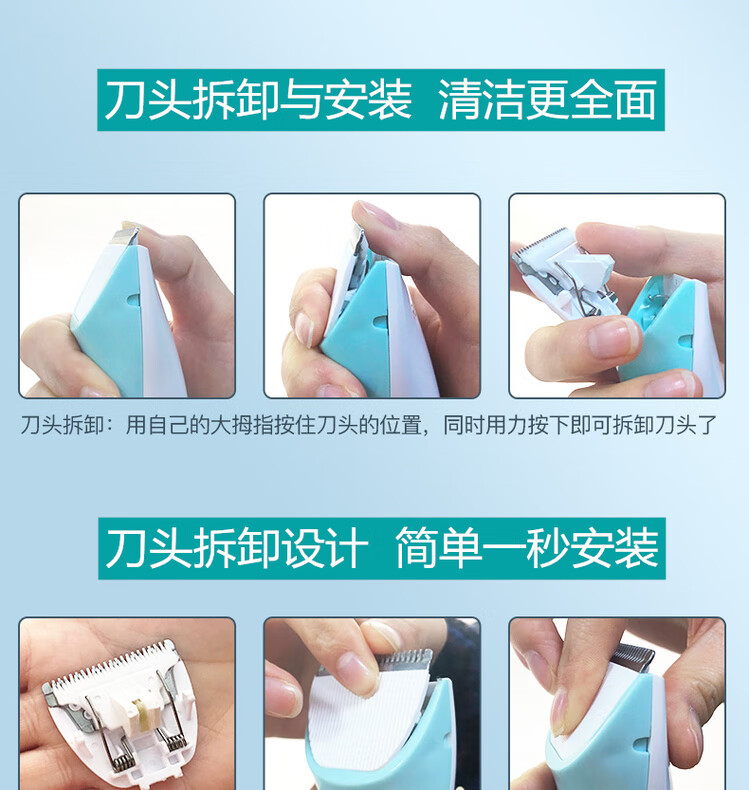 刀头拆卸与安装 清洁更全面

刀头拆卸：用自己的大拇指按住刀头的位置，同时用力按下即可拆卸刀头了

刀头拆卸设计 简单一秒安装