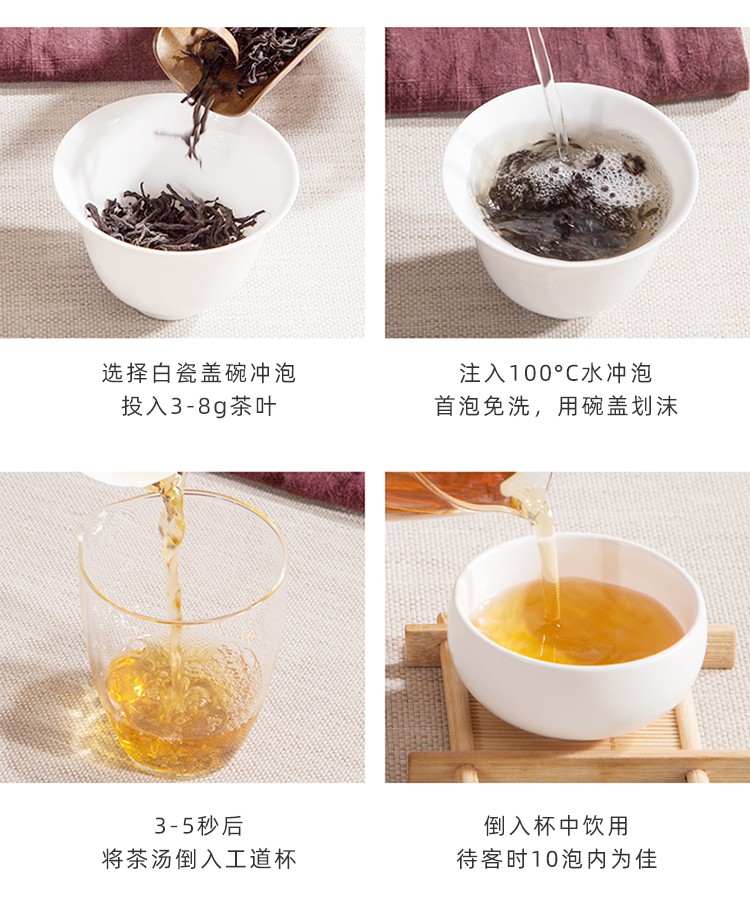 选择白瓷盖碗冲泡
投入3-8g茶叶

注入100°C水冲泡
首泡免洗，用碗盖划沫

3-5秒后
将茶汤倒入工道杯

倒入杯中饮用
待客时10泡内为佳