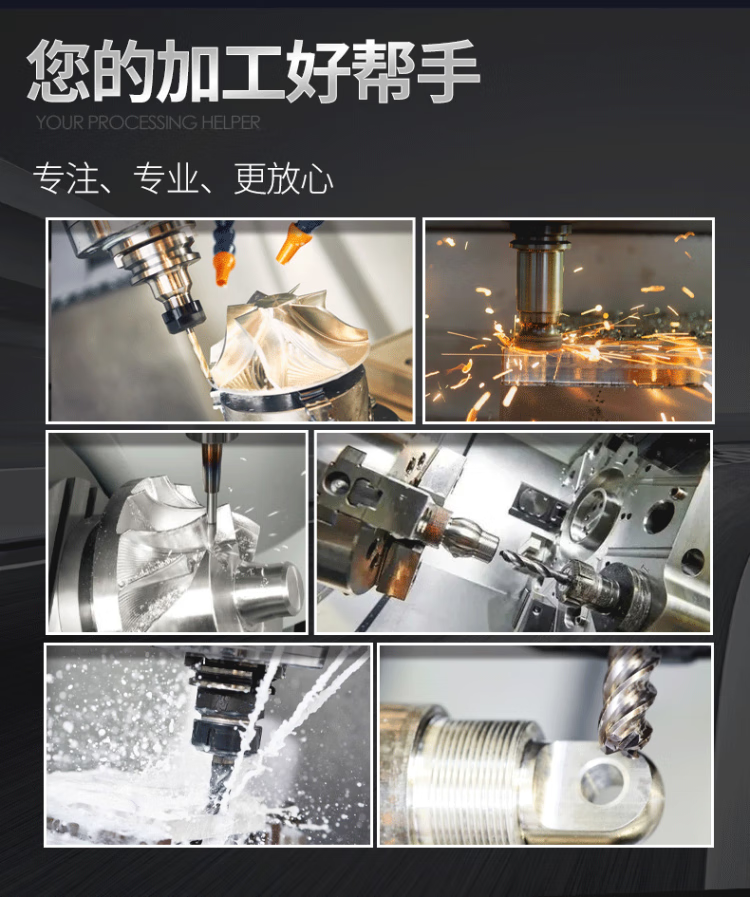 您的加工好帮手

YOUR PROCESSING HELPER

专注、专业、更放心