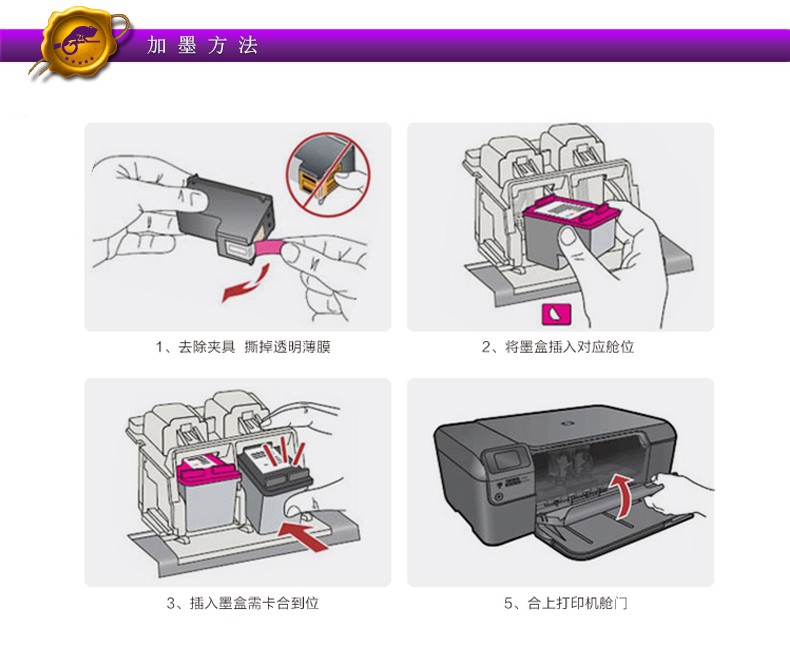 加墨方法

1、去除夹具 撕掉透明薄膜

2、将墨盒插入对应舱位

3、插入墨盒需卡合到位

5、合上打印机舱门