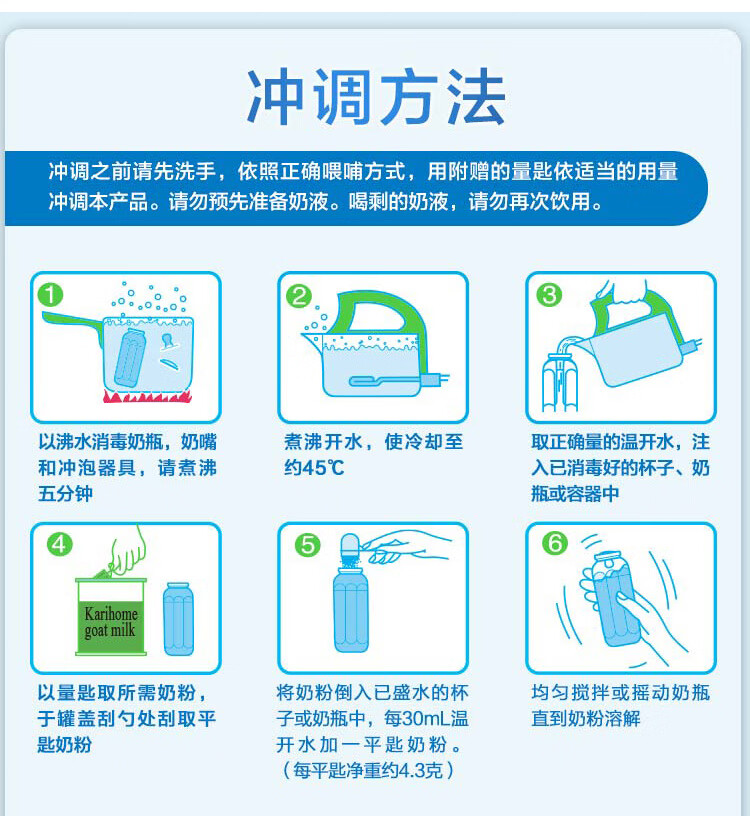 冲调方法

冲调之前请先洗手，依照正确喂哺方式，用附赠的量匙依适当的用量冲调本产品。请勿预先准备奶液。喝剩的奶液，请勿再次饮用。

1

以沸水消毒奶瓶，奶嘴和冲泡器具，请煮沸五分钟

2

煮沸开水，使冷却至约45℃

3

取正确量的温开水，注入已消毒好的杯子、奶瓶或容器中

4

Karihome goat milk

以量匙取所需奶粉，于罐盖刮勺处刮取平匙奶粉

5

将奶粉倒入已盛水的杯子或奶瓶中，每30mL温开水加一平匙奶粉。（每平匙净重约4.3克）

6

均匀搅拌或摇动奶瓶直到奶粉溶解