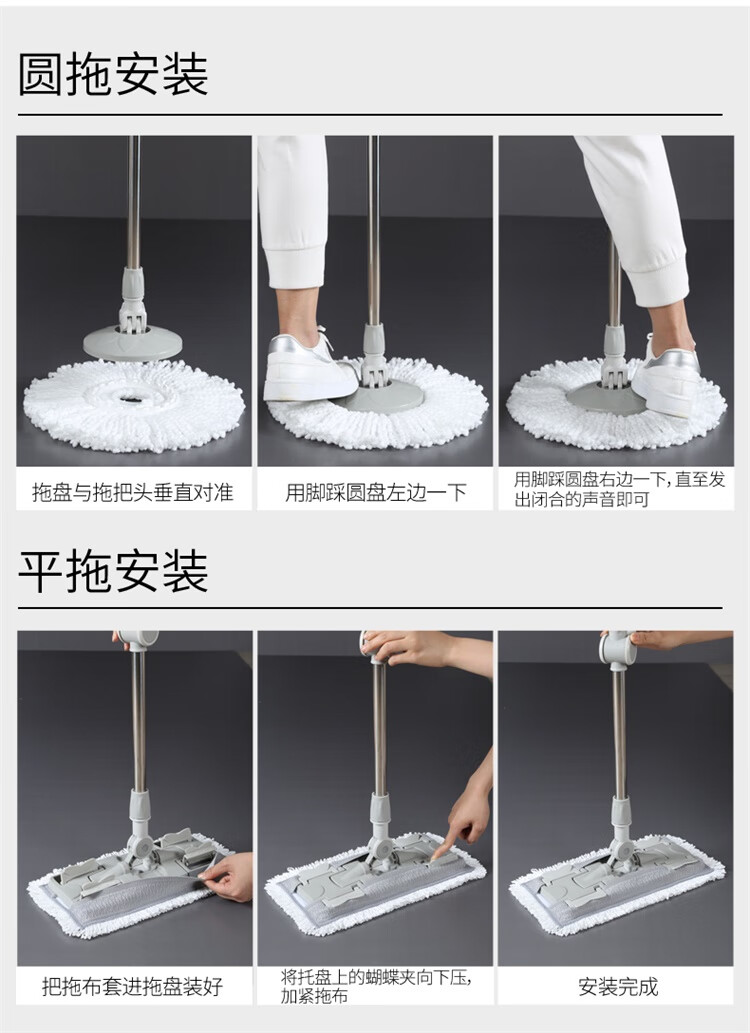 圆拖安装

拖盘与拖把头垂直对准

用脚踩圆盘左边一下

用脚踩圆盘右边一下，直至发出闭合的声音即可

平拖安装

把拖布套进拖盘装好

将托盘上的蝴蝶夹向下压，加紧拖布

安装完成