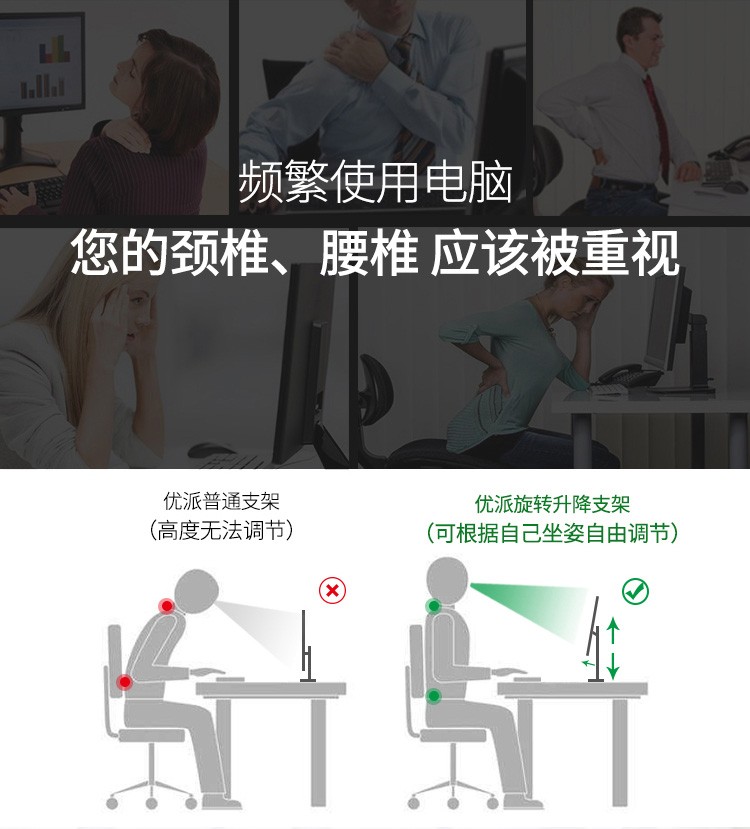 频繁使用电脑
您的颈椎、腰椎 应该被重视

优派普通支架
（高度无法调节）

优派旋转升降支架
（可根据自己坐姿自由调节）