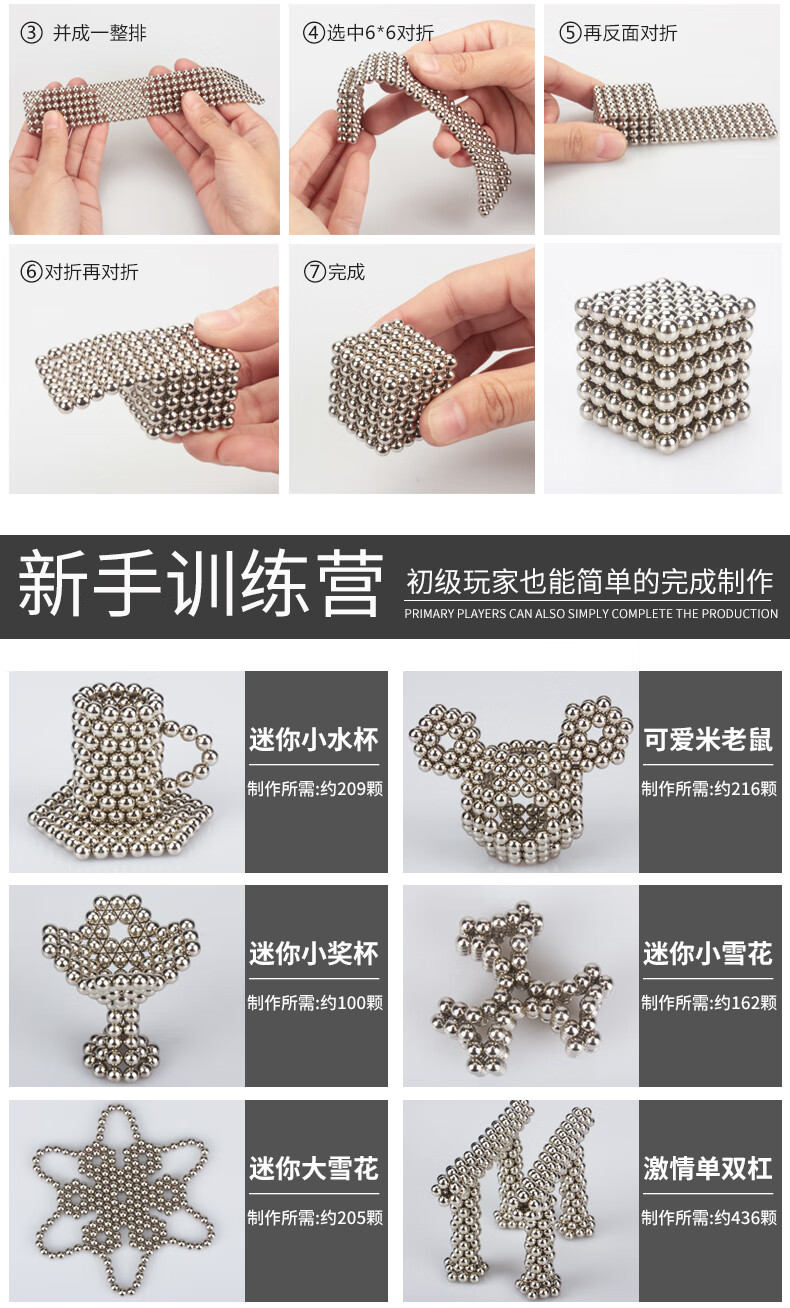 ③ 并成一整排

④选中6*6对折

⑤再反面对折

⑥对折再对折

⑦完成

新手训练营

初级玩家也能简单的完成制作

PRIMARY PLAYERS CAN ALSO SIMPLY COMPLETE THE PRODUCTION

迷你小水杯

制作所需:约209颗

可爱米老鼠

制作所需:约216颗

迷你小奖杯

制作所需:约100颗

迷你小雪花

制作所需:约162颗

迷你大雪花

制作所需:约205颗

激情单双杠

制作所需:约436颗