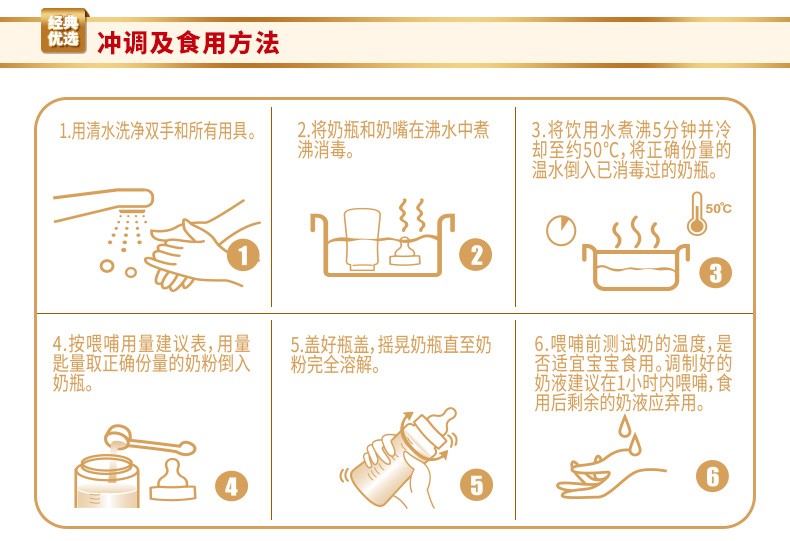 经典优选

冲调及食用方法

1.用清水洗净双手和所有用具。

1

2.将奶瓶和奶嘴在沸水中煮沸消毒。

2

3.将饮用水煮沸5分钟并冷却至约50℃,将正确份量的温水倒入已消毒过的奶瓶。

50℃

3

4.按喂哺用量建议表,用量匙量取正确份量的奶粉倒入奶瓶。

4

5.盖好瓶盖,摇晃奶瓶直至奶粉完全溶解。

5

6.喂哺前测试奶的温度,是否适宜宝宝食用。调制好的奶液建议在1小时内喂哺,食用后剩余的奶液应弃用。

6