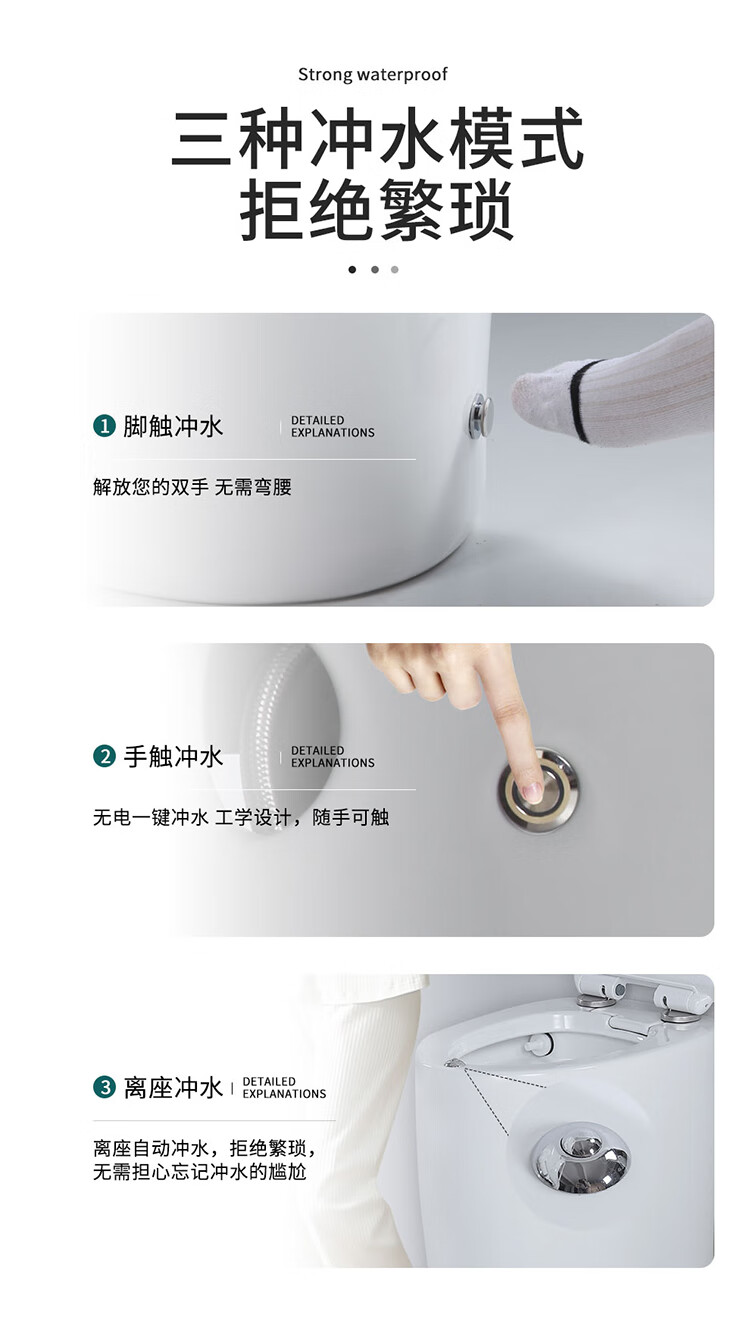 Strong waterproof

三种冲水模式
拒绝繁琐

1 脚触冲水 DETAILED EXPLANATIONS

解放您的双手 无需弯腰

2 手触冲水 DETAILED EXPLANATIONS

无电一键冲水 工学设计，随手可触

3 离座冲水 DETAILED EXPLANATIONS

离座自动冲水，拒绝繁琐，无需担心忘记冲水的尴尬