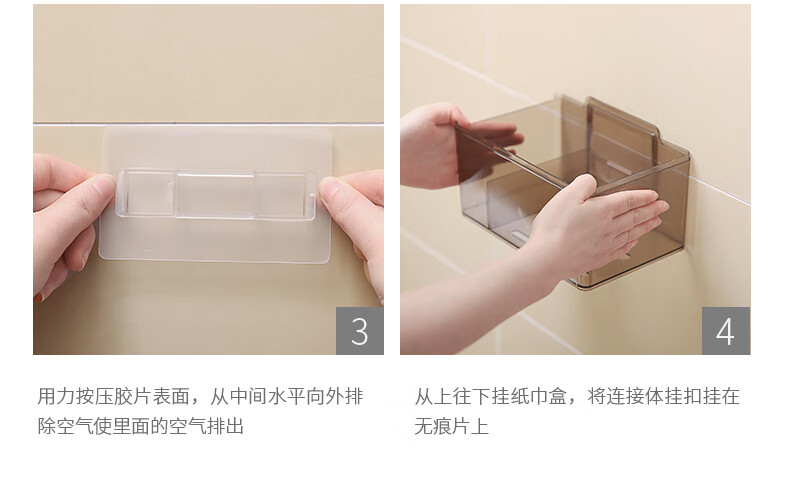 3

用力按压胶片表面，从中间水平向外排除空气使里面的空气排出

4

从上往下挂纸巾盒，将连接体挂扣挂在无痕片上