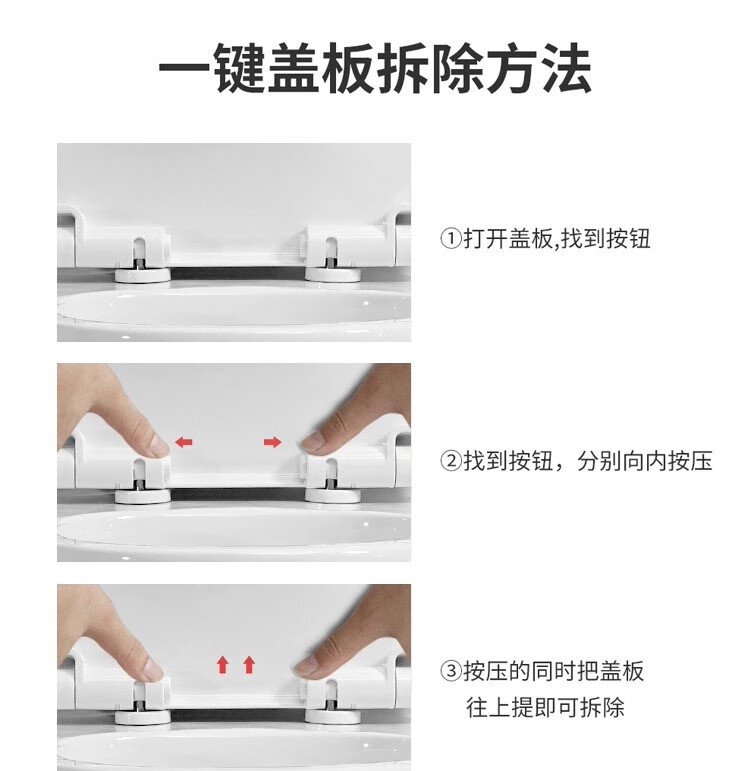 一键盖板拆除方法

①打开盖板,找到按钮

②找到按钮，分别向内按压

③按压的同时把盖板往上提即可拆除