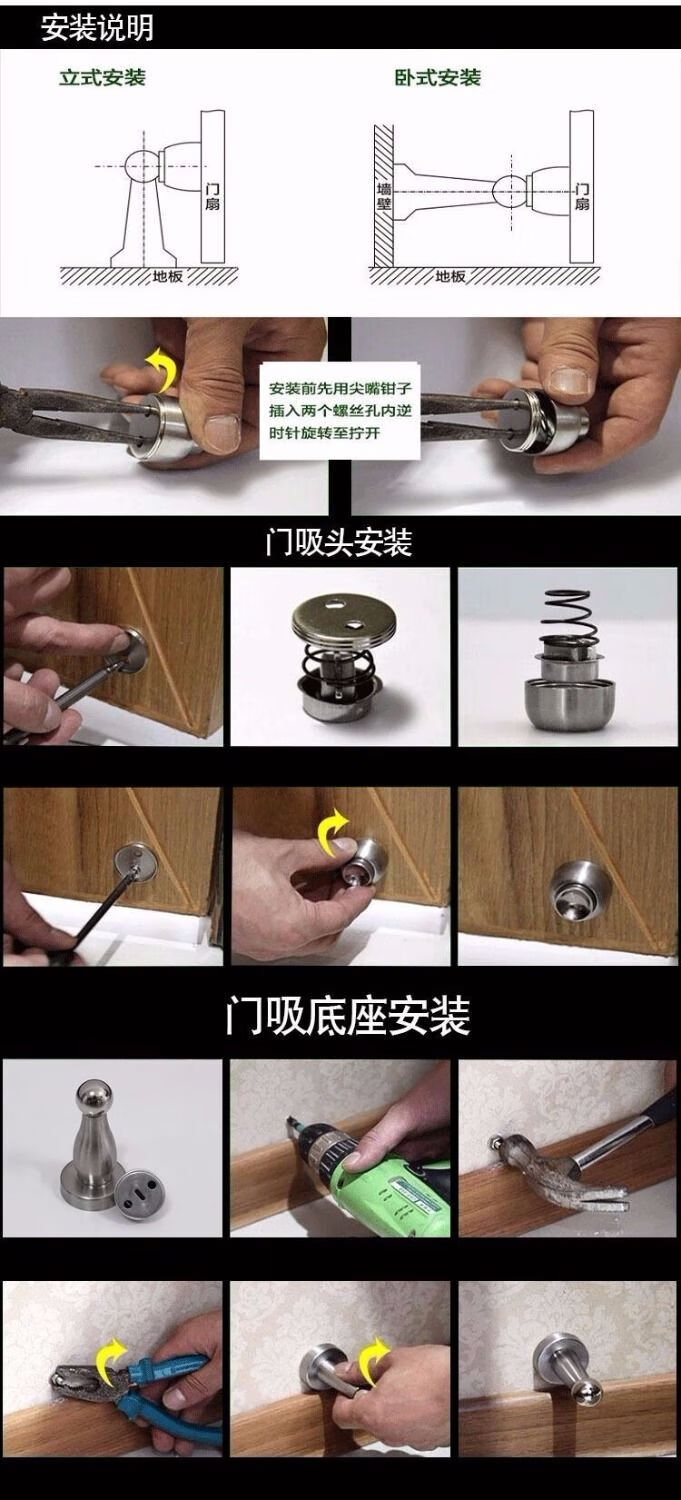 安装说明

立式安装

门扇

地板

卧式安装

墙壁

门扇

地板

安装前先用尖嘴钳子插入两个螺丝孔内逆时针旋转至拧开

门吸头安装

门吸底座安装