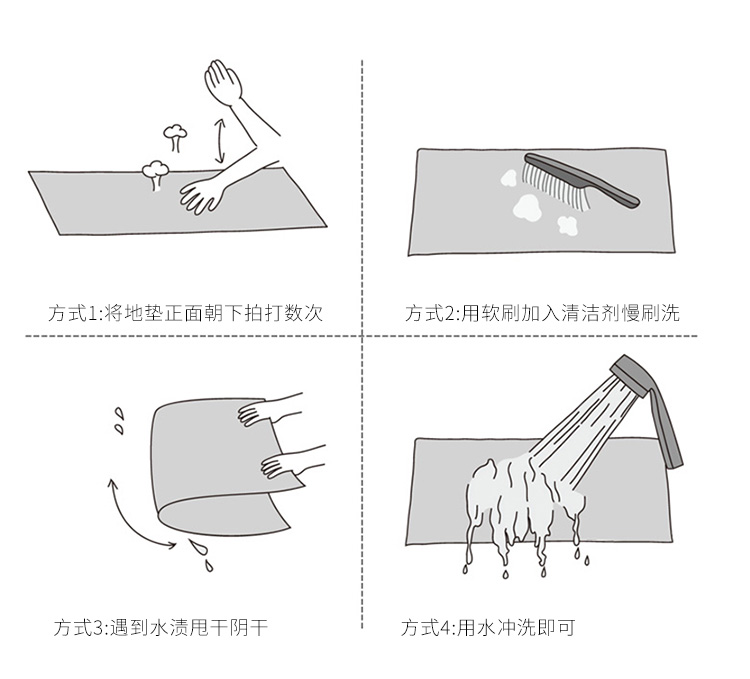 方式1:将地垫正面朝下拍打数次

方式2:用软刷加入清洁剂慢刷洗

方式3:遇到水渍甩干阴干

方式4:用水冲洗即可