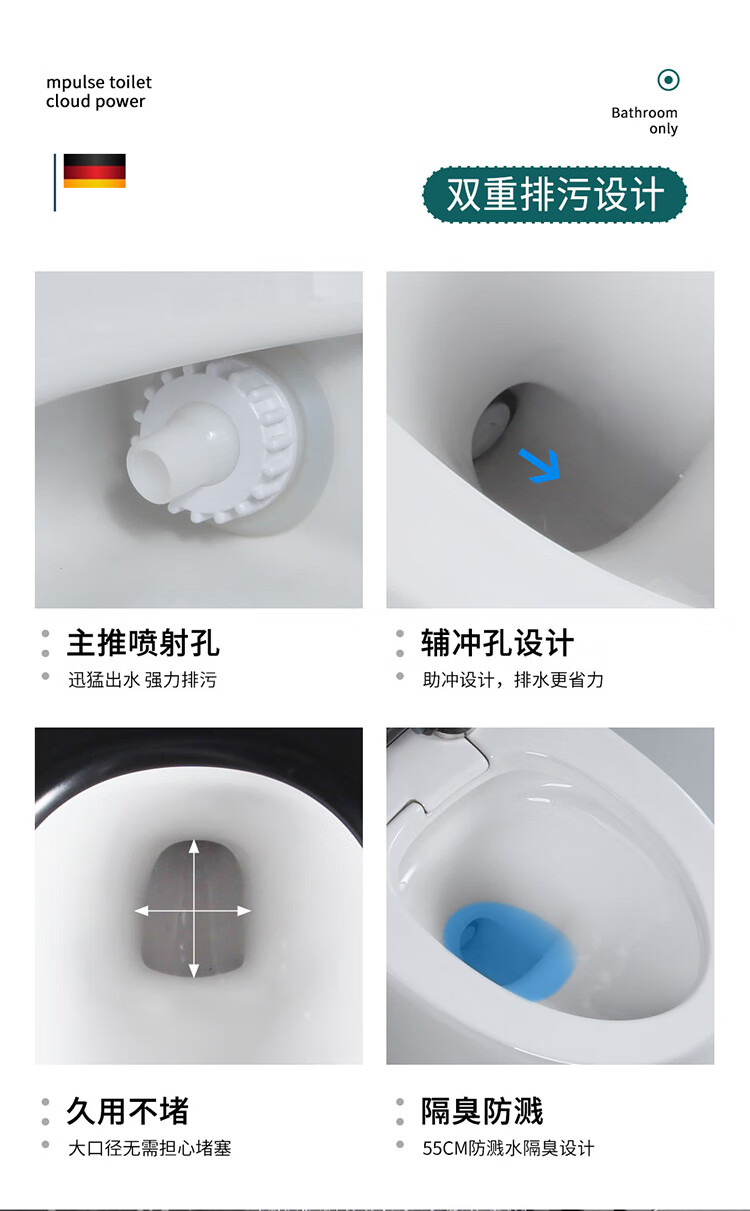 mpulse toilet
cloud power

Bathroom
only

双重排污设计

主推喷射孔
迅猛出水 强力排污

辅冲孔设计
助冲设计，排水更省力

久用不堵
大口径无需担心堵塞

隔臭防溅
55CM防溅水隔臭设计