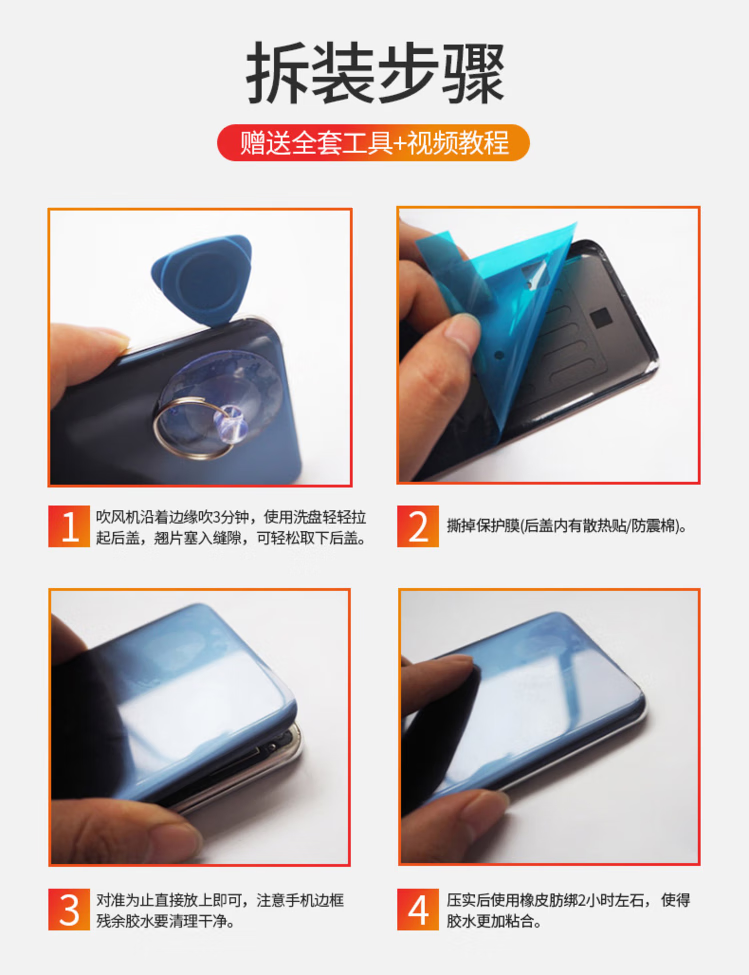 拆装步骤

赠送全套工具+视频教程

1 吹风机沿着边缘吹3分钟，使用洗盘轻轻拉起后盖，翘片塞入缝隙，可轻松取下后盖。

2 撕掉保护膜(后盖内有散热贴/防震棉)。

3 对准为止直接放上即可，注意手机边框残余胶水要清理干净。

4 压实后使用橡皮肪绑2小时左石，使得胶水更加粘合。