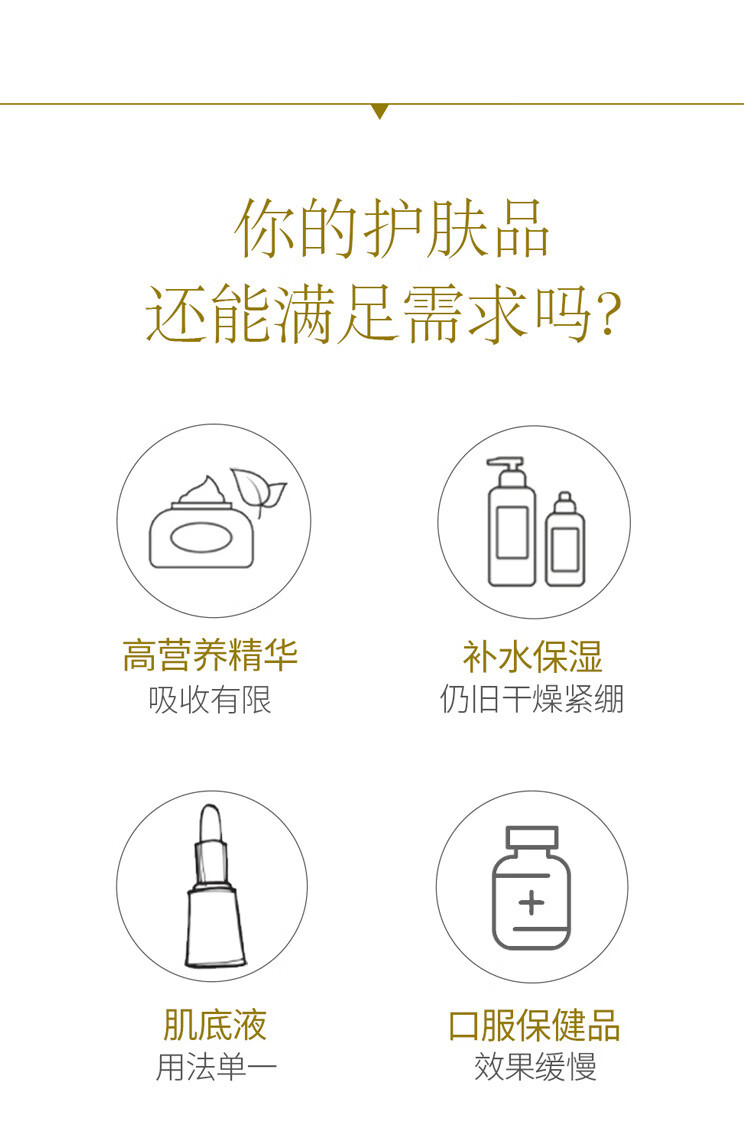 你的护肤品
还能满足需求吗?

高营养精华
吸收有限

补水保湿
仍旧干燥紧绷

肌底液
用法单一

口服保健品
效果缓慢