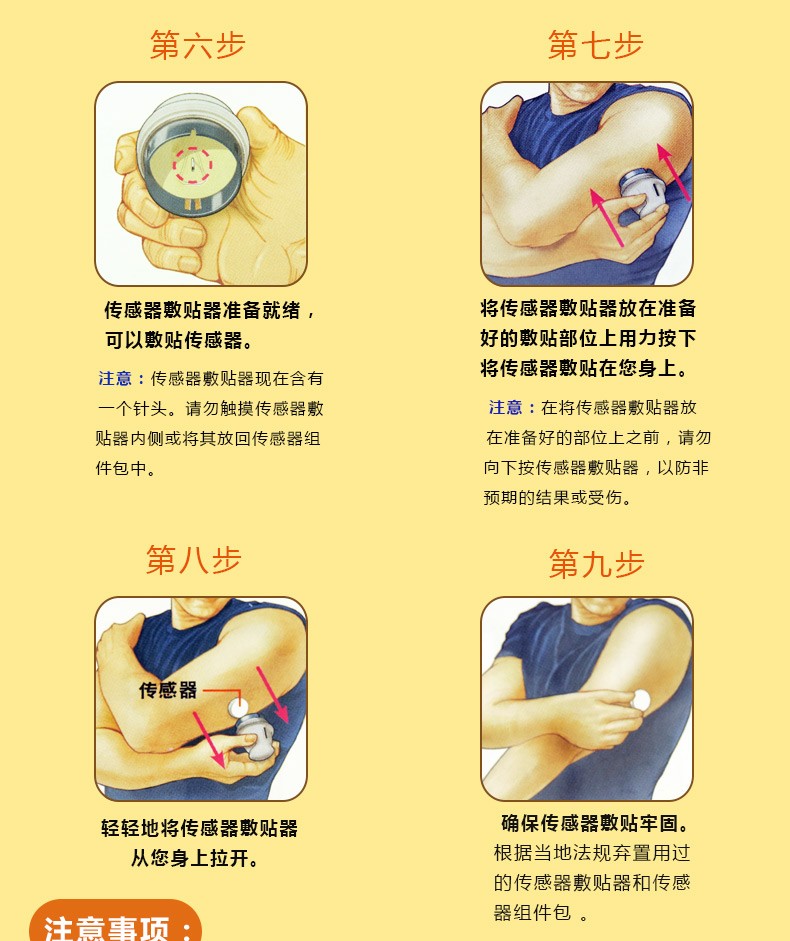 第六步

传感器敷贴器准备就绪，可以敷贴传感器。

注意：传感器敷贴器现在含有一个针头。请勿触摸传感器敷贴器内侧或将其放回传感器组件包中。

第七步

将传感器敷贴器放在准备好的敷贴部位上用力按下将传感器敷贴在您身上。

注意：在将传感器敷贴器放在准备好的部位上之前，请勿向下按传感器敷贴器，以防非预期的结果或受伤。

第八步

传感器

轻轻地将传感器敷贴器从您身上拉开。

第九步

确保传感器敷贴牢固。

根据当地法规弃置用过的传感器敷贴器和传感器组件包 。

注意事项：