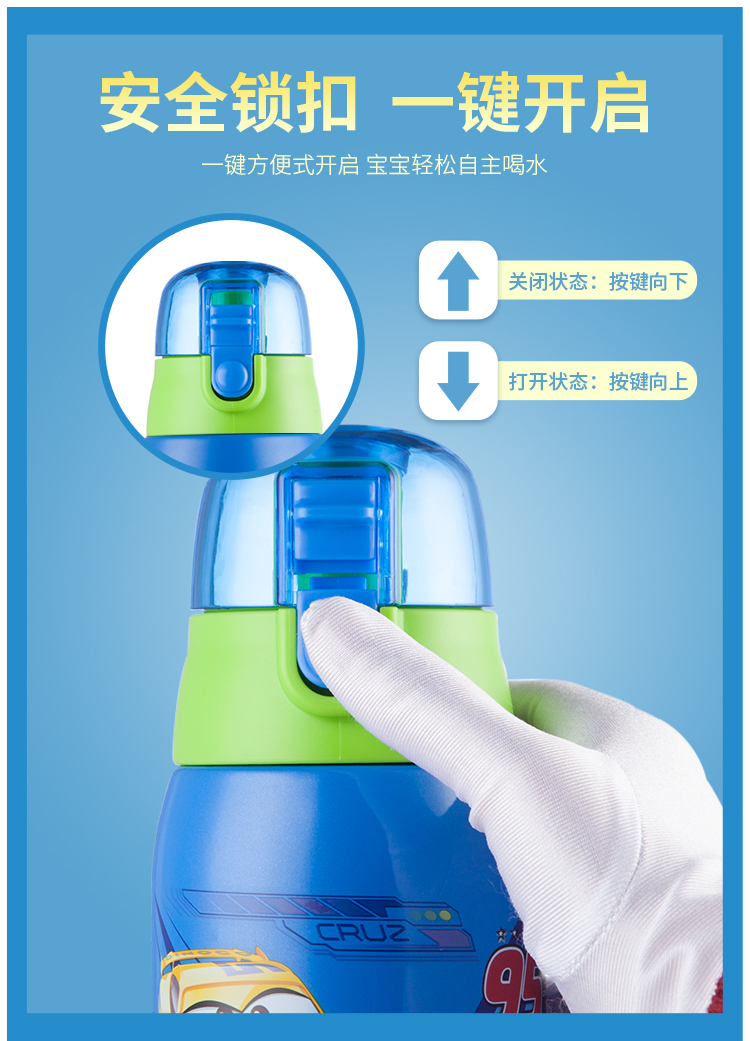 安全锁扣 一键开启

一键方便式开启 宝宝轻松自主喝水

关闭状态：按键向下

打开状态：按键向上

CRUZ

95