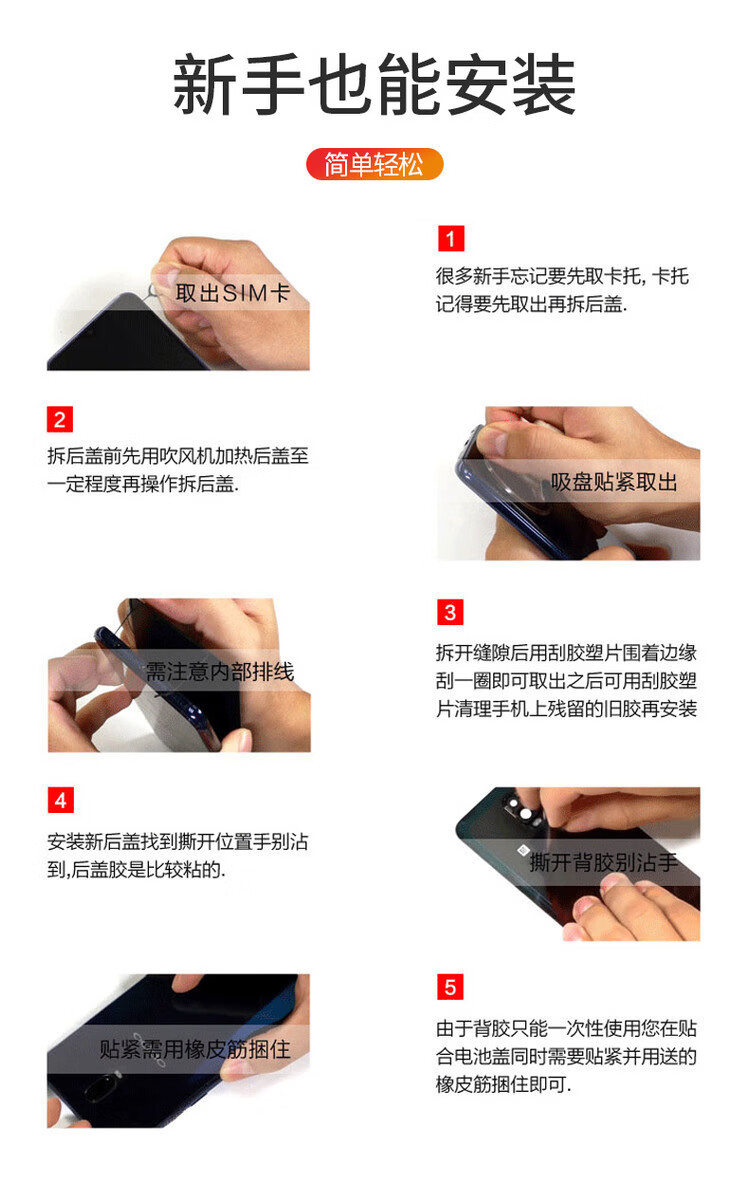 新手也能安装

简单轻松

取出SIM卡

1

很多新手忘记要先取卡托, 卡托记得要先取出再拆后盖.

2

拆后盖前先用吹风机加热后盖至一定程度再操作拆后盖.

吸盘贴紧取出

需注意内部排线

3

拆开缝隙后用刮胶塑片围着边缘刮一圈即可取出之后可用刮胶塑片清理手机上残留的旧胶再安装

4

安装新后盖找到撕开位置手别沾到,后盖胶是比较粘的.

撕开背胶别沾手

贴紧需用橡皮筋捆住

5

由于背胶只能一次性使用您在贴合电池盖同时需要贴紧并用送的橡皮筋捆住即可.