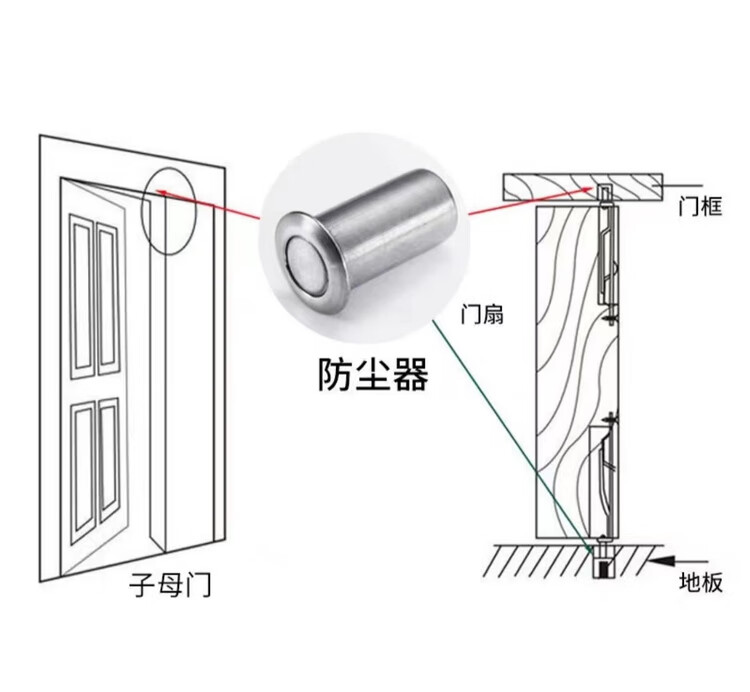 门框

门扇

防尘器

子母门

地板