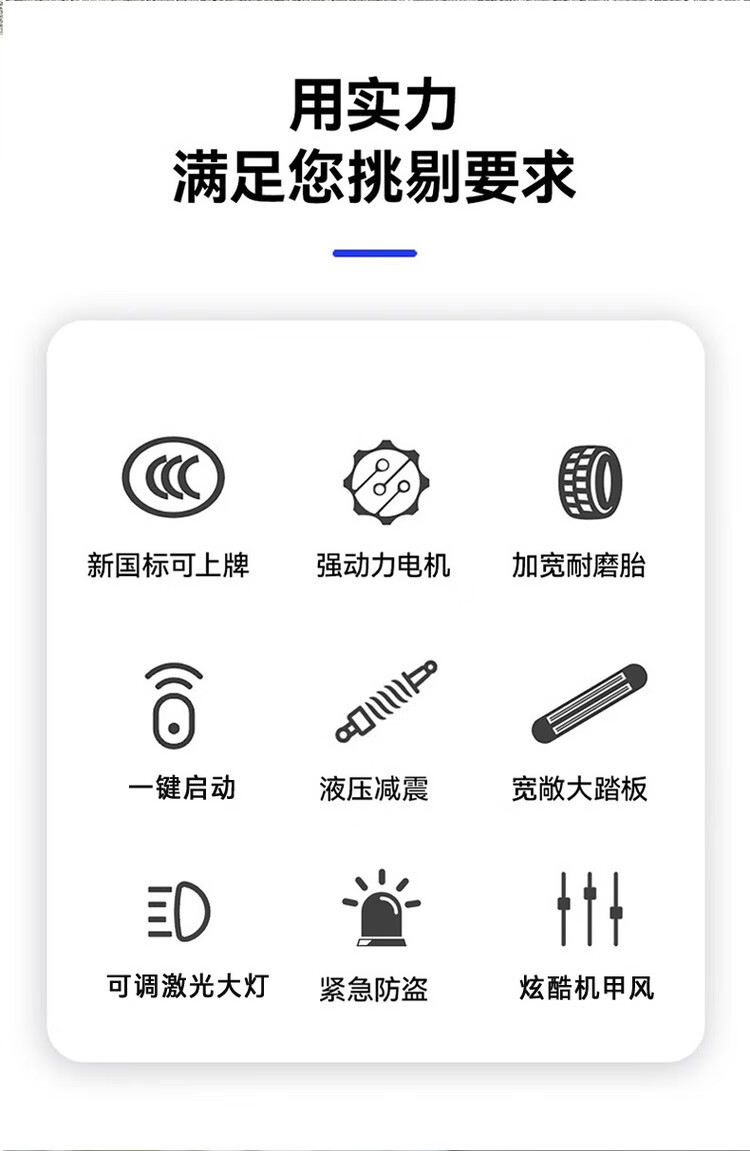 用实力
满足您挑剔要求

新国标可上牌

强动力电机

加宽耐磨胎

一键启动

液压减震

宽敞大踏板

可调激光大灯

紧急防盗

炫酷机甲风