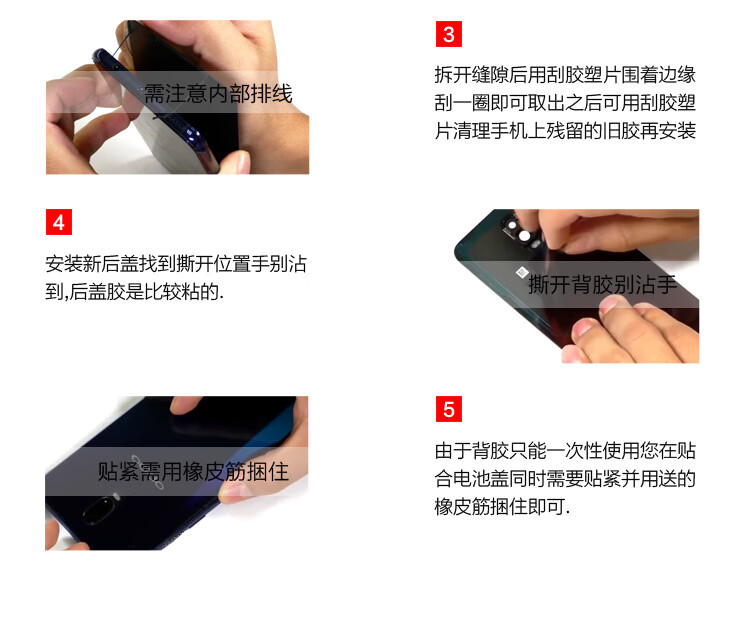 需注意内部排线

3

拆开缝隙后用刮胶塑片围着边缘刮一圈即可取出之后可用刮胶塑片清理手机上残留的旧胶再安装

4

安装新后盖找到撕开位置手别沾到,后盖胶是比较粘的.

撕开背胶别沾手

贴紧需用橡皮筋捆住

5

由于背胶只能一次性使用您在贴合电池盖同时需要贴紧并用送的橡皮筋捆住即可.