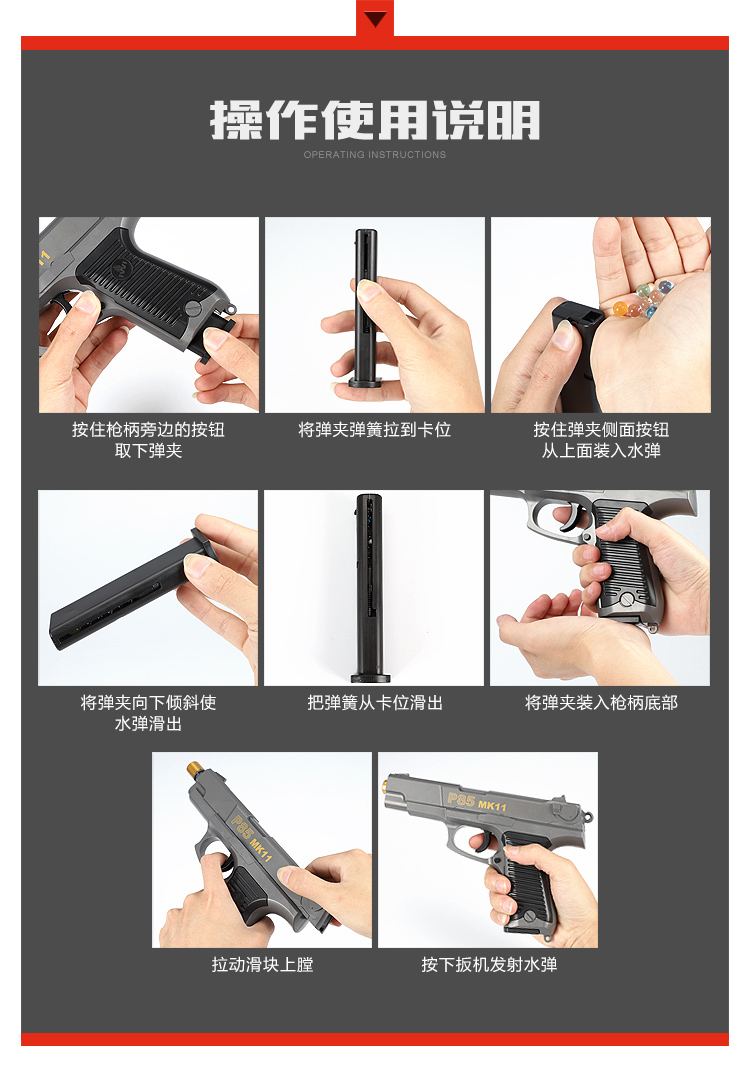 操作使用说明

OPERATING INSTRUCTIONS

按住枪柄旁边的按钮取下弹夹

将弹夹弹簧拉到卡位

按住弹夹侧面按钮从上面装入水弹

将弹夹向下倾斜使水弹滑出

把弹簧从卡位滑出

将弹夹装入枪柄底部

P85 MK11

拉动滑块上膛

P85 MK11

按下扳机发射水弹