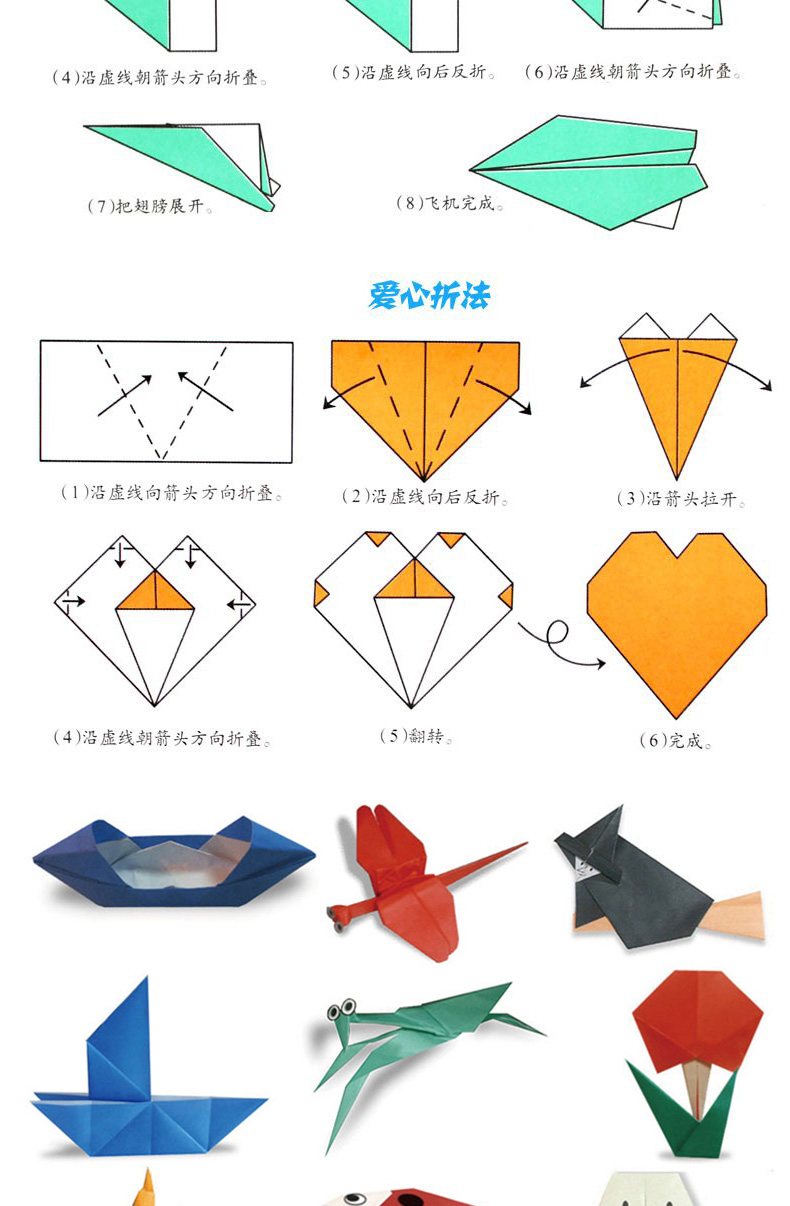 (4)沿虚线朝箭头方向折叠。

(5)沿虚线向后反折。

(6)沿虚线朝箭头方向折叠。

(7)把翅膀展开。

(8)飞机完成。

爱心折法

(1)沿虚线向箭头方向折叠。

(2)沿虚线向后反折。

(3)沿箭头拉开。

(4)沿虚线朝箭头方向折叠。

(5)翻转。

(6)完成。