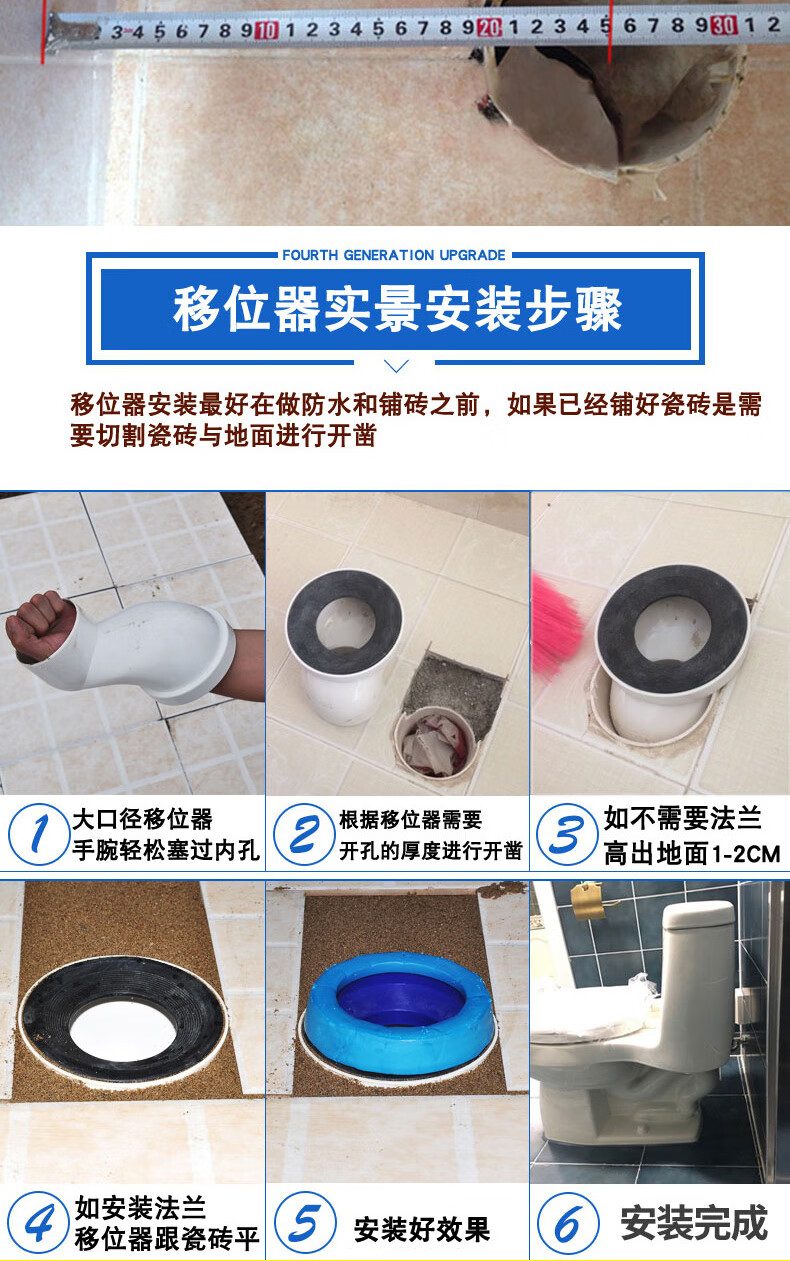 2 3 4 5 6 7 8 9 10 1 2 3 4 5 6 7 8 9 20 1 2 3 4 5 6 7 8 9 30 1 2

FOURTH GENERATION UPGRADE

移位器实景安装步骤

移位器安装最好在做防水和铺砖之前，如果已经铺好瓷砖是需要切割瓷砖与地面进行开凿

1 大口径移位器 手腕轻松塞过内孔

2 根据移位器需要 开孔的厚度进行开凿

3 如不需要法兰 高出地面1-2CM

4 如安装法兰 移位器跟瓷砖平

5 安装好效果

6 安装完成