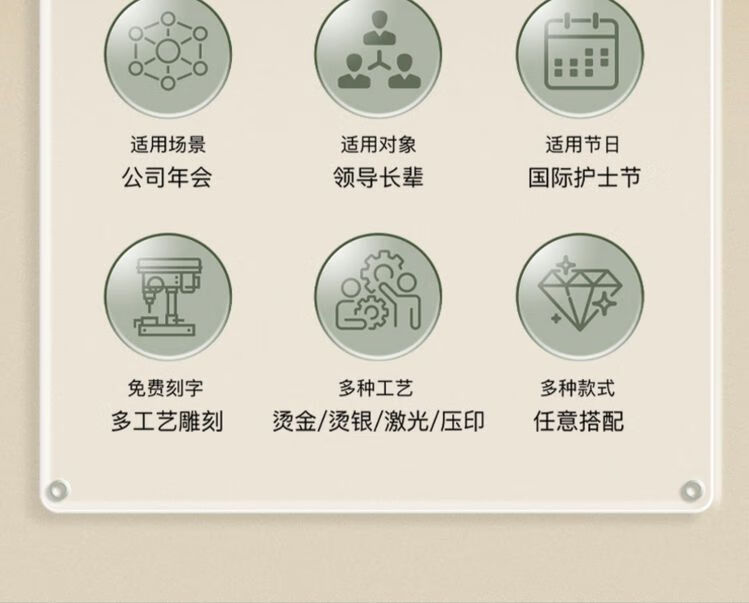 适用场景
公司年会

适用对象
领导长辈

适用节日
国际护士节

免费刻字
多工艺雕刻

多种工艺
烫金/烫银/激光/压印

多种款式
任意搭配