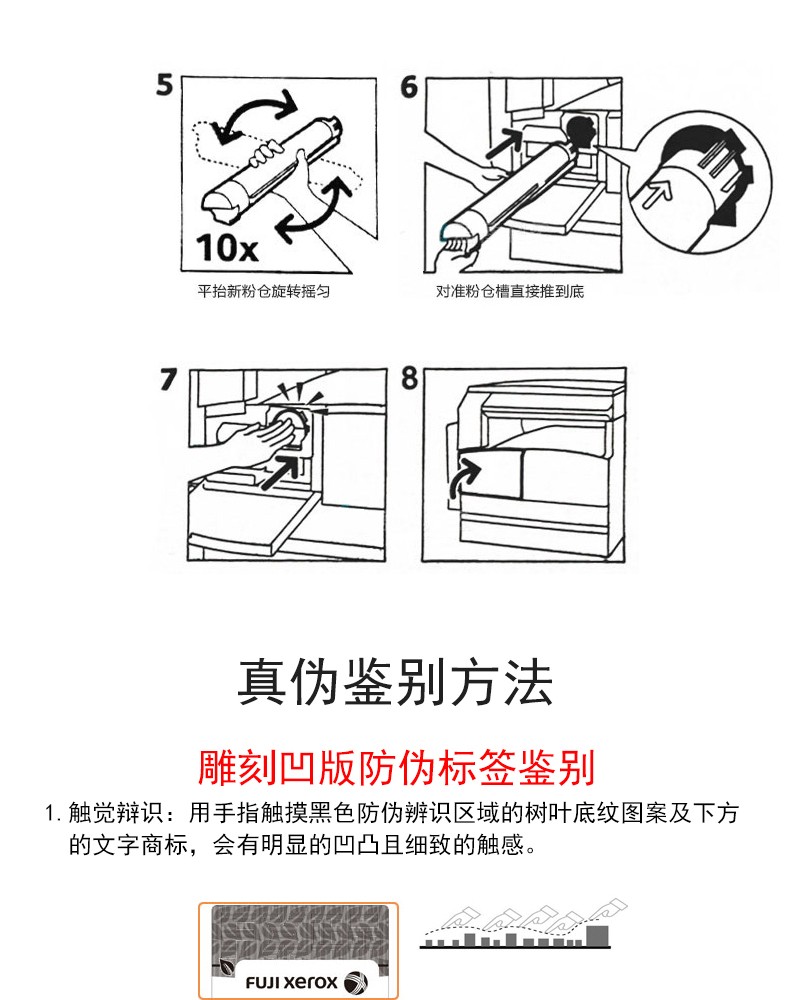 5

10x

平抬新粉仓旋转摇匀

6

对准粉仓槽直接推到底

7

8

真伪鉴别方法

雕刻凹版防伪标签鉴别

1. 触觉辩识：用手指触摸黑色防伪辨识区域的树叶底纹图案及下方的文字商标，会有明显的凹凸且细致的触感。

FUJI xerox