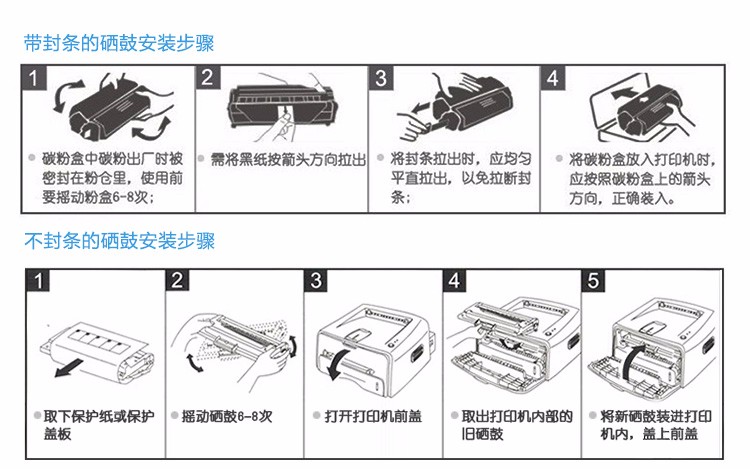 带封条的硒鼓安装步骤

1

碳粉盒中碳粉出厂时被密封在粉仓里，使用前要摇动粉盒6-8次；

2

需将黑纸按箭头方向拉出

3

将封条拉出时，应均匀平直拉出，以免拉断封条；

4

将碳粉盒放入打印机时，应按照碳粉盒上的箭头方向，正确装入。

不封条的硒鼓安装步骤

1

取下保护纸或保护盖板

2

摇动硒鼓6-8次

3

打开打印机前盖

4

取出打印机内部的旧硒鼓

5

将新硒鼓装进打印机内，盖上前盖