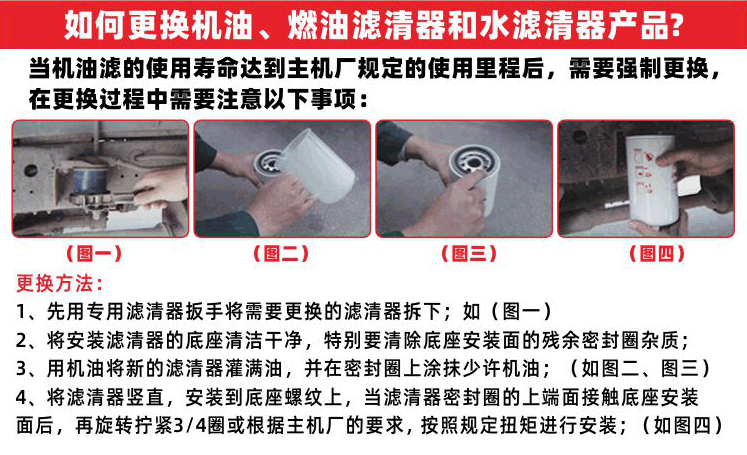 如何更换机油、燃油滤清器和水滤清器产品?

当机油滤的使用寿命达到主机厂规定的使用里程后，需要强制更换，在更换过程中需要注意以下事项：

（图一）

（图二）

（图三）

（图四）

更换方法：

1、先用专用滤清器扳手将需要更换的滤清器拆下；如（图一）

2、将安装滤清器的底座清洁干净，特别要清除底座安装面的残余密封圈杂质；

3、用机油将新的滤清器灌满油，并在密封圈上涂抹少许机油；（如图二、图三）

4、将滤清器竖直，安装到底座螺纹上，当滤清器密封圈的上端面接触底座安装面后，再旋转拧紧3/4圈或根据主机厂的要求，按照规定扭矩进行安装；（如图四）