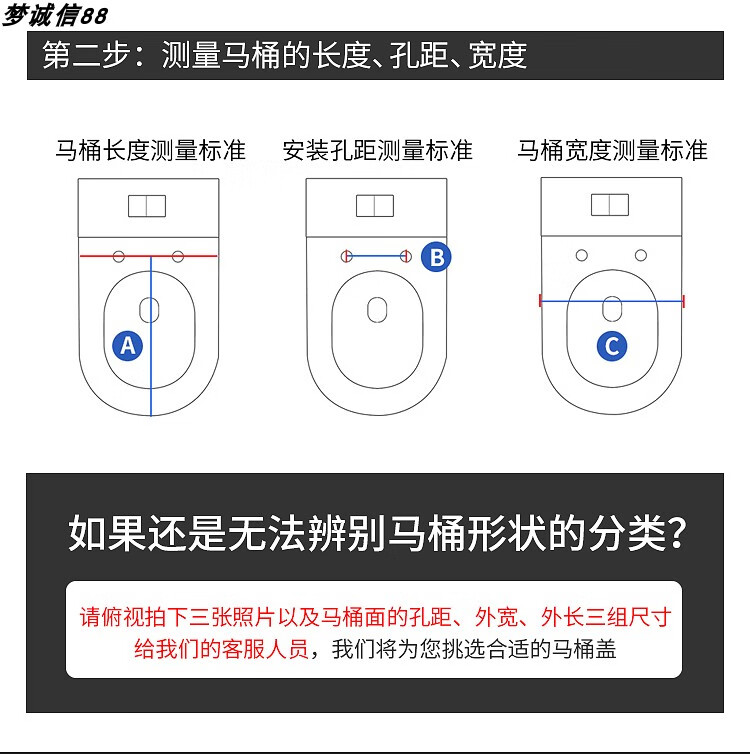 梦诚信88

第二步：测量马桶的长度、孔距、宽度

马桶长度测量标准

A

安装孔距测量标准

B

马桶宽度测量标准

C

如果还是无法辨别马桶形状的分类?

请俯视拍下三张照片以及马桶面的孔距、外宽、外长三组尺寸给我们的客服人员，我们将为您挑选合适的马桶盖