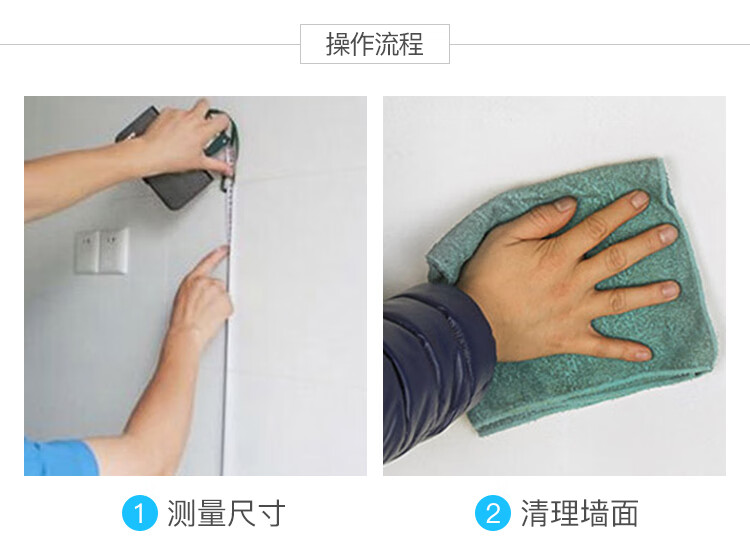 操作流程

1 测量尺寸

2 清理墙面