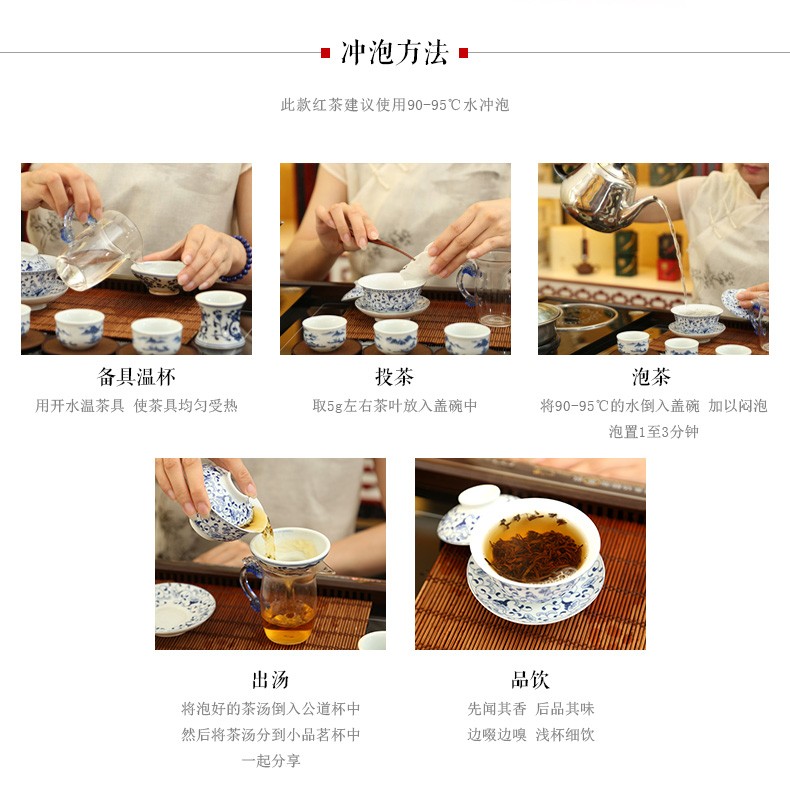 冲泡方法

此款红茶建议使用90-95℃水冲泡

备具温杯
用开水温茶具 使茶具均匀受热

投茶
取5g左右茶叶放入盖碗中

泡茶
将90-95℃的水倒入盖碗 加以闷泡
泡置1至3分钟

出汤
将泡好的茶汤倒入公道杯中
然后将茶汤分到小品茗杯中
一起分享

品饮
先闻其香 后品其味
边啜边嗅 浅杯细饮