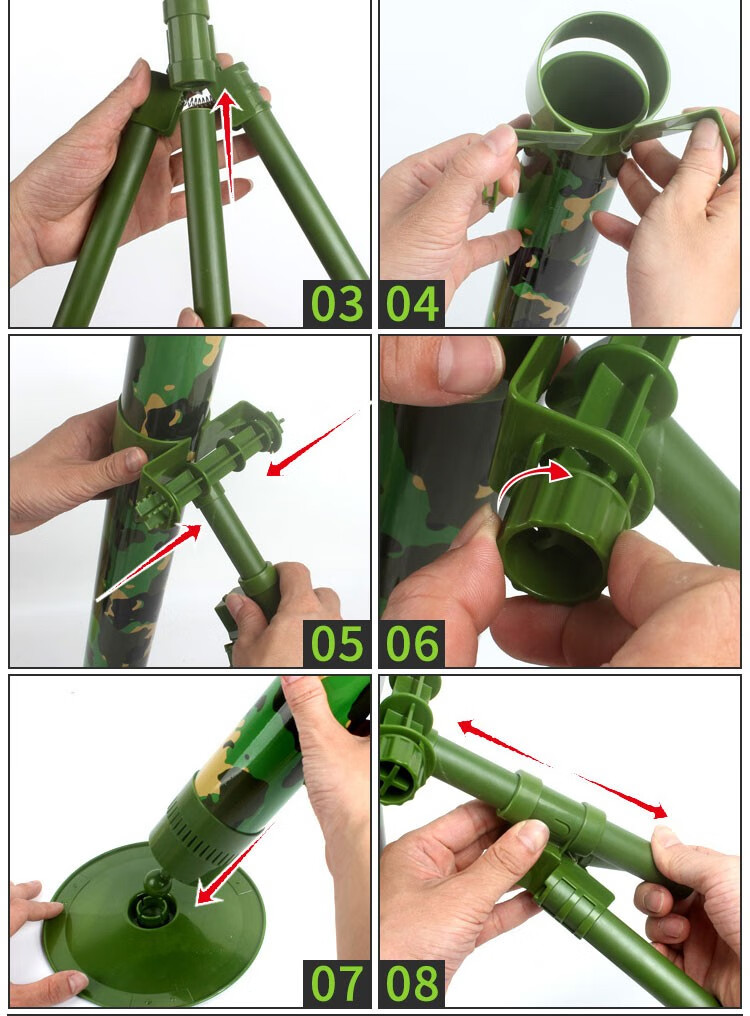 03
04
05
06
07
08