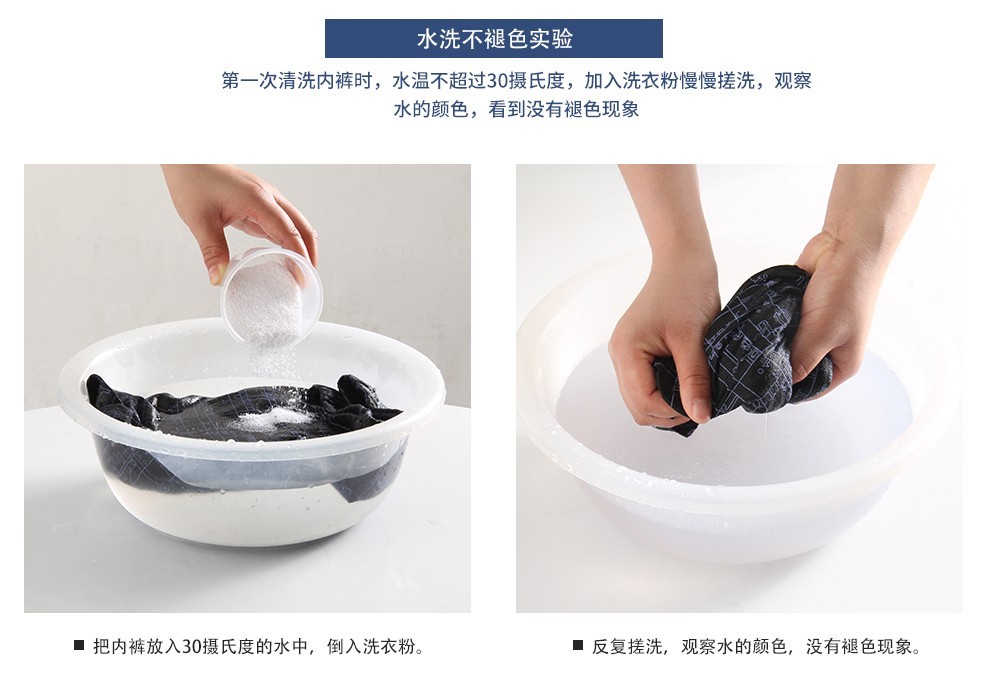 水洗不褪色实验

第一次清洗内裤时，水温不超过30摄氏度，加入洗衣粉慢慢搓洗，观察水的颜色，看到没有褪色现象

■ 把内裤放入30摄氏度的水中，倒入洗衣粉。

■ 反复搓洗，观察水的颜色，没有褪色现象。