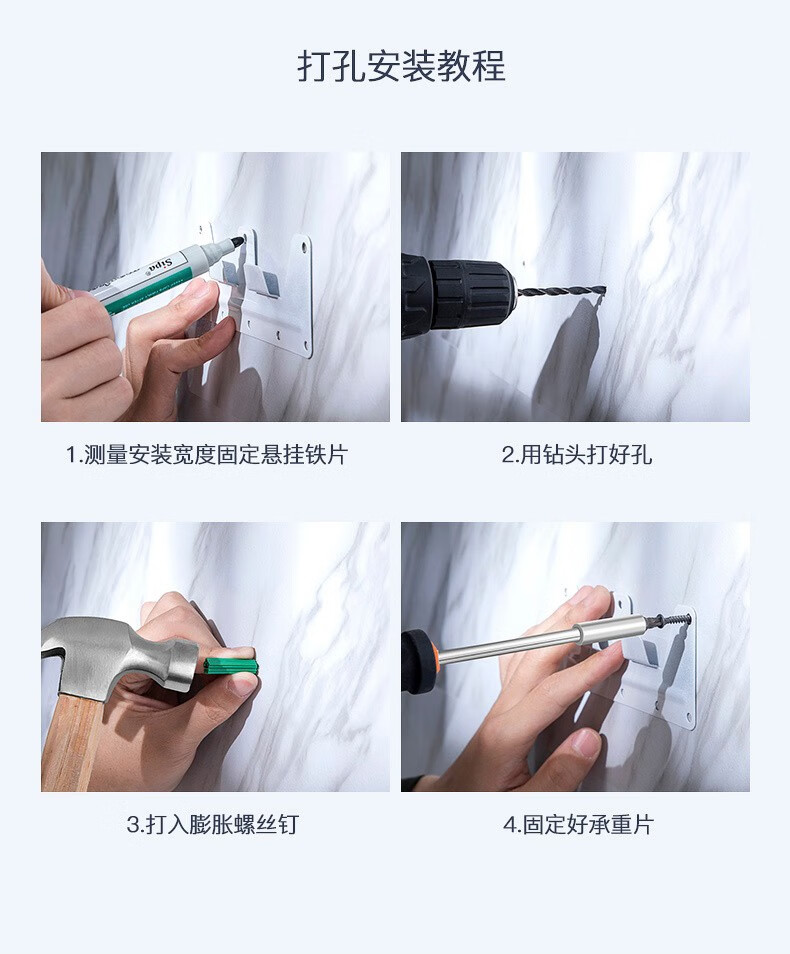 打孔安装教程

Sipa

1.测量安装宽度固定悬挂铁片

2.用钻头打好孔

3.打入膨胀螺丝钉

4.固定好承重片