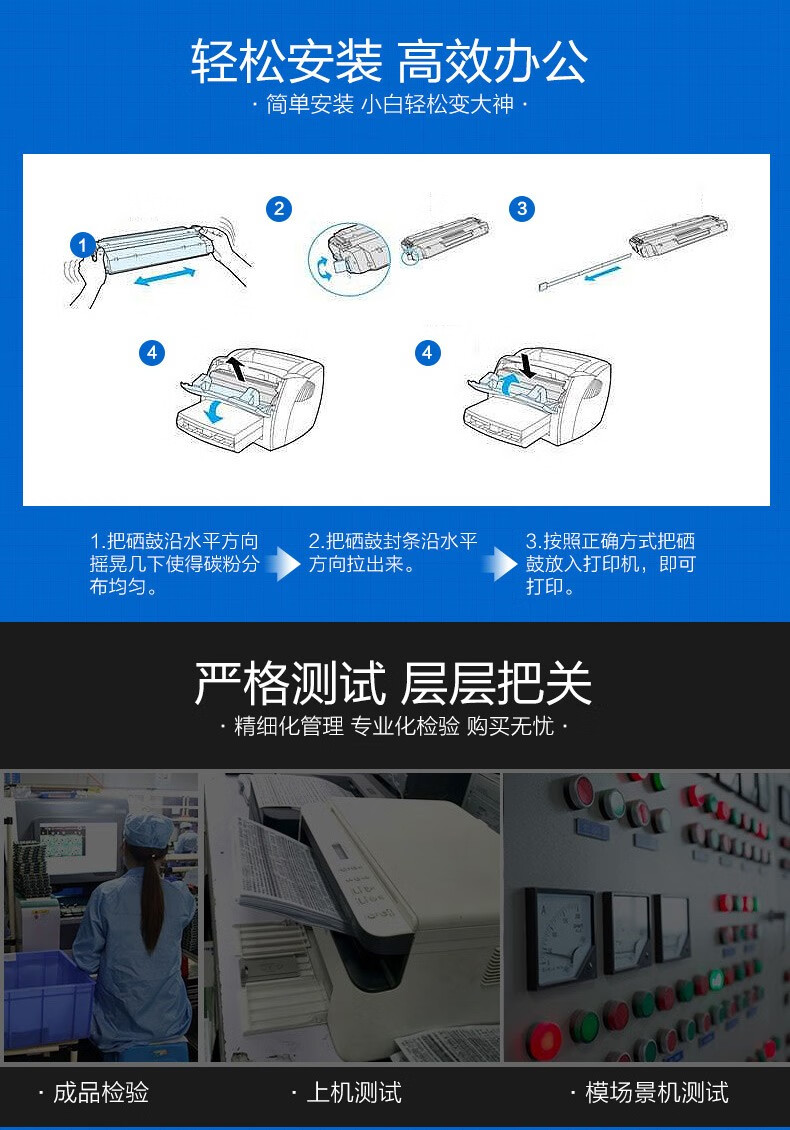 轻松安装 高效办公

· 简单安装 小白轻松变大神 ·

1

2

3

4

4

1.把硒鼓沿水平方向摇晃几下使得碳粉分布均匀。

2.把硒鼓封条沿水平方向拉出来。

3.按照正确方式把硒鼓放入打印机，即可打印。

严格测试 层层把关

· 精细化管理 专业化检验 购买无忧 ·

· 成品检验

· 上机测试

· 模场景机测试