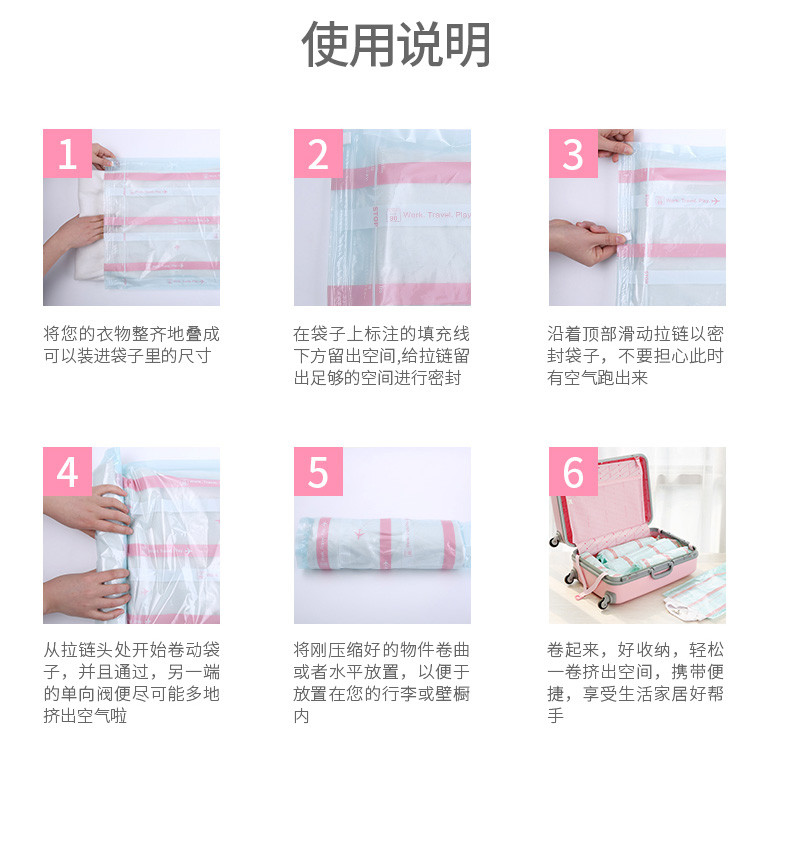 使用说明

1

将您的衣物整齐地叠成可以装进袋子里的尺寸

2

STOP Work. Travel. Play

在袋子上标注的填充线下方留出空间,给拉链留出足够的空间进行密封

3

Work. Travel. Play

沿着顶部滑动拉链以密封袋子，不要担心此时有空气跑出来

4

从拉链头处开始卷动袋子，并且通过，另一端的单向阀便尽可能多地挤出空气啦

5

将刚压缩好的物件卷曲或者水平放置，以便于放置在您的行李或壁橱内

6

卷起来，好收纳，轻松一卷挤出空间，携带便捷，享受生活家居好帮手