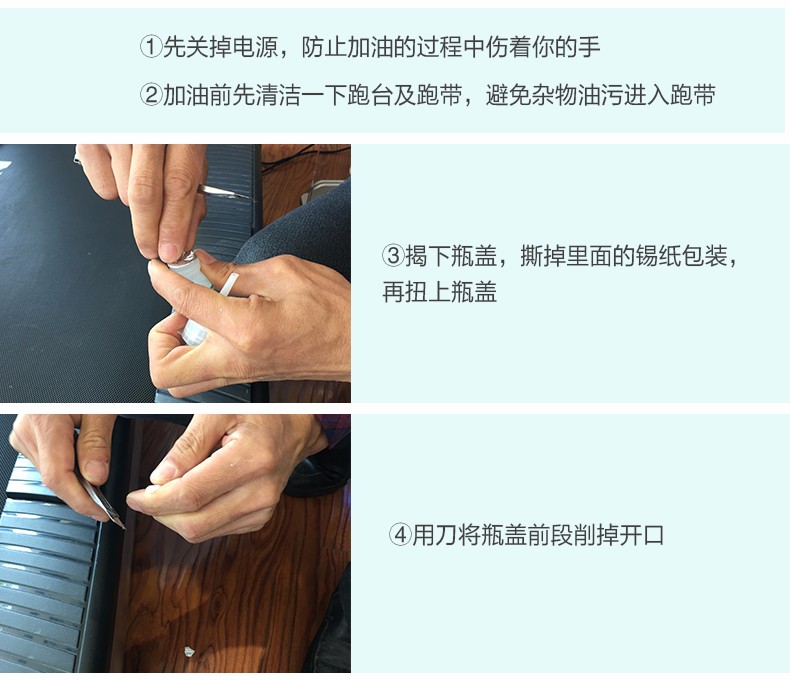 ①先关掉电源，防止加油的过程中伤着你的手

②加油前先清洁一下跑台及跑带，避免杂物油污进入跑带

③揭下瓶盖，撕掉里面的锡纸包装，再扭上瓶盖

④用刀将瓶盖前段削掉开口