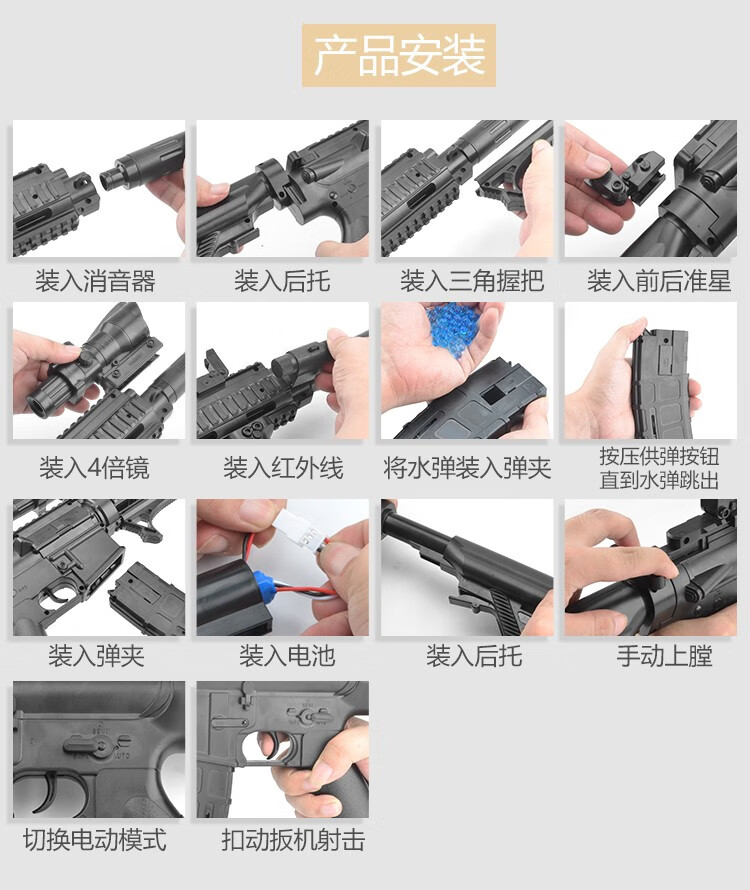 产品安装

装入消音器

装入后托

装入三角握把

装入前后准星

装入4倍镜

装入红外线

将水弹装入弹夹

按压供弹按钮
直到水弹跳出

装入弹夹

装入电池

装入后托

手动上膛

切换电动模式

扣动扳机射击