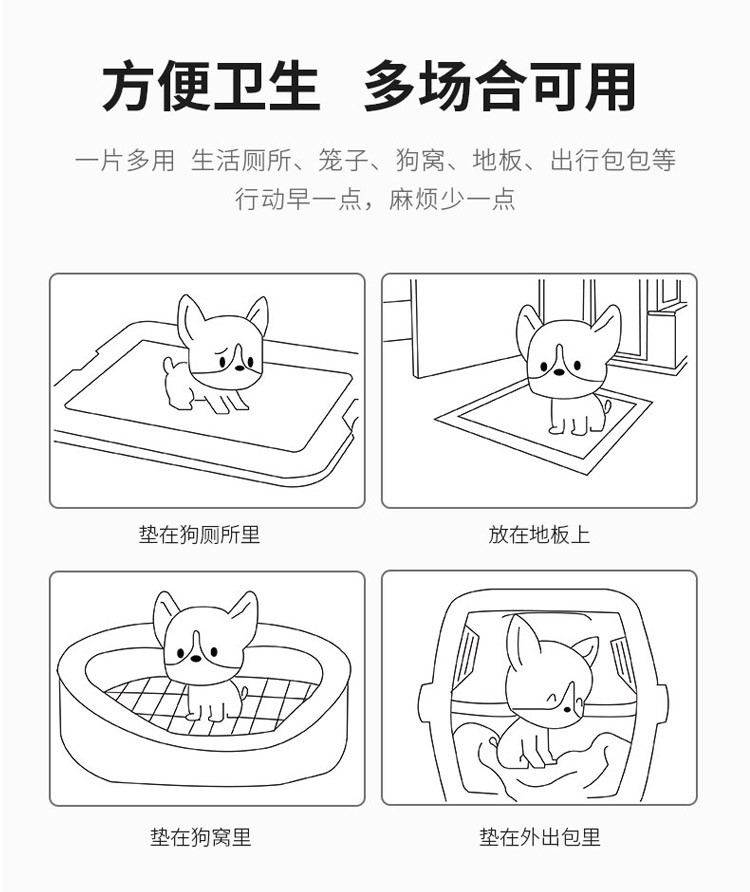 方便卫生　多场合可用

一片多用 生活厕所、笼子、狗窝、地板、出行包包等
行动早一点，麻烦少一点

垫在狗厕所里

放在地板上

垫在狗窝里

垫在外出包里