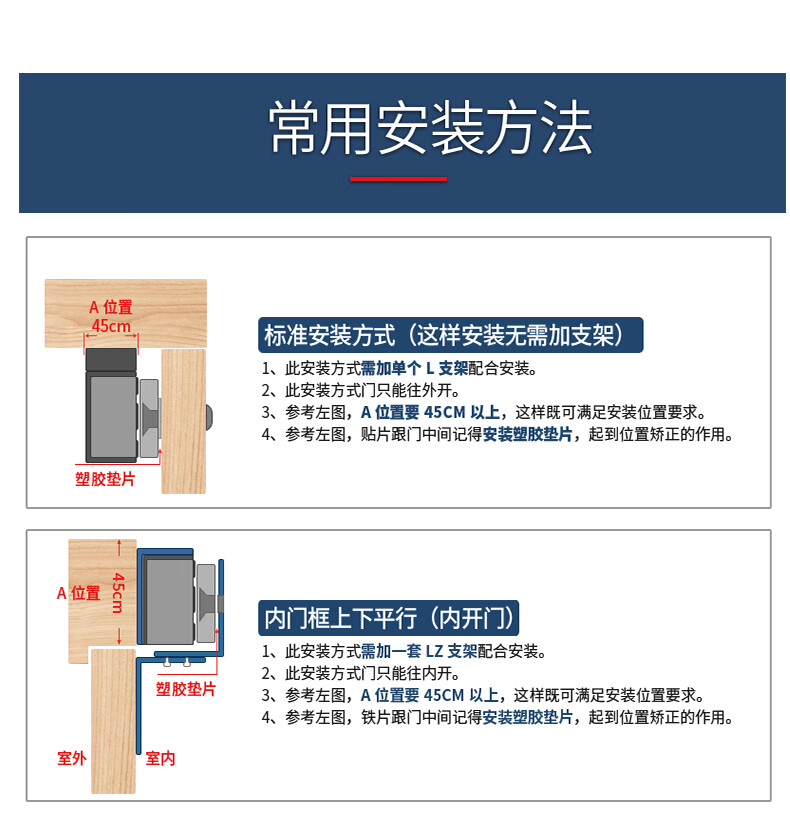 常用安装方法

A 位置
45cm

塑胶垫片

标准安装方式（这样安装无需加支架）

1、此安装方式需加单个 L 支架配合安装。
2、此安装方式门只能往外开。
3、参考左图，A 位置要 45CM 以上，这样既可满足安装位置要求。
4、参考左图，贴片跟门中间记得安装塑胶垫片，起到位置矫正的作用。

A 位置
45cm

塑胶垫片

室外
室内

内门框上下平行（内开门）

1、此安装方式需加一套 LZ 支架配合安装。
2、此安装方式门只能往内开。
3、参考左图，A 位置要 45CM 以上，这样既可满足安装位置要求。
4、参考左图，铁片跟门中间记得安装塑胶垫片，起到位置矫正的作用。