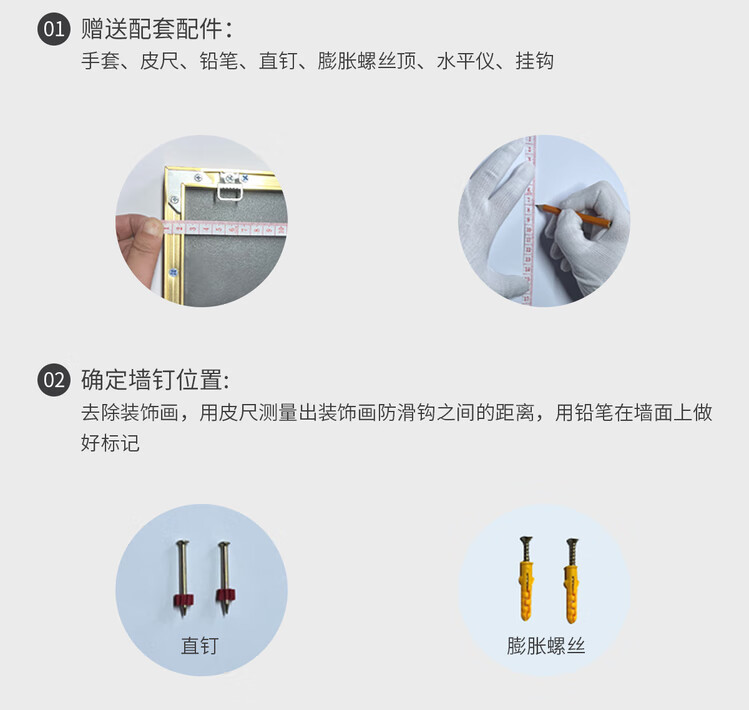 01 赠送配套配件：
手套、皮尺、铅笔、直钉、膨胀螺丝顶、水平仪、挂钩

02 确定墙钉位置：
去除装饰画，用皮尺测量出装饰画防滑钩之间的距离，用铅笔在墙面上做好标记

直钉

膨胀螺丝