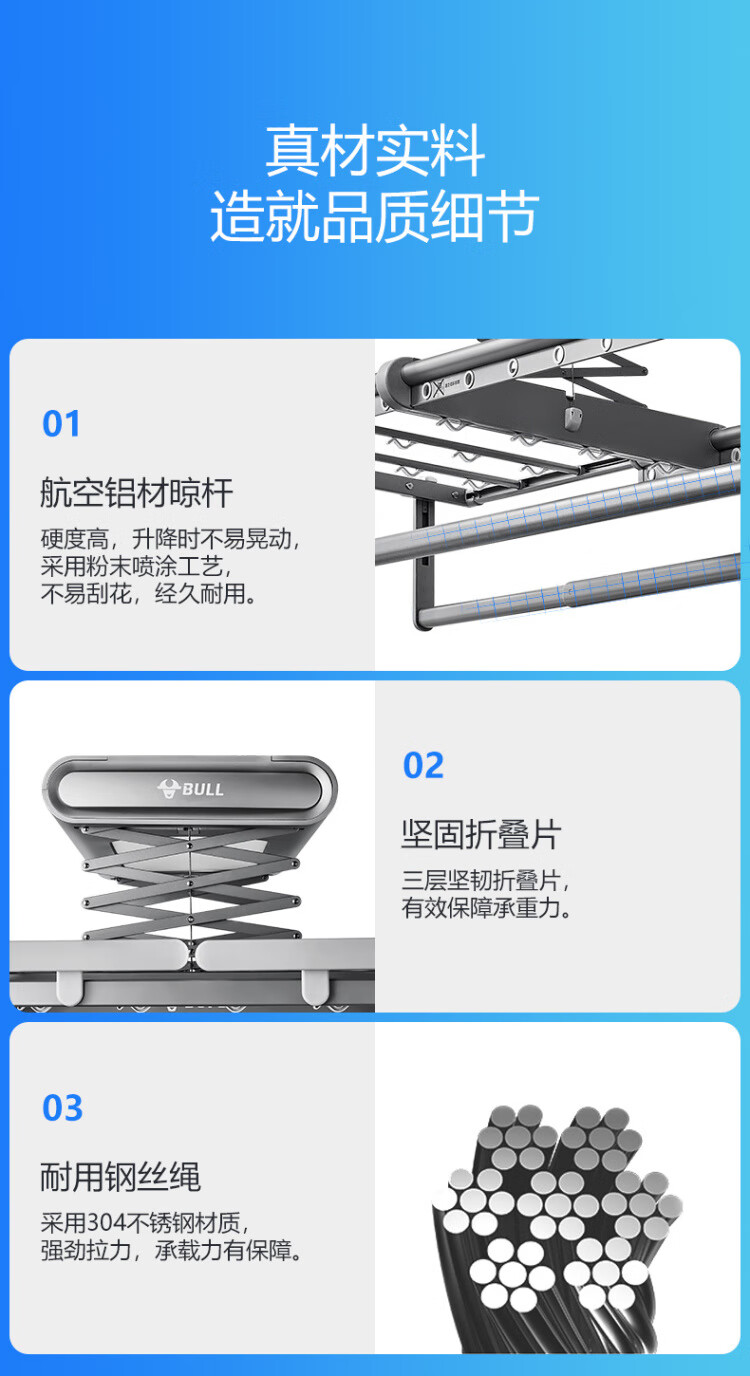 真材实料
造就品质细节

01

航空铝材晾杆

硬度高，升降时不易晃动，采用粉末喷涂工艺，不易刮花，经久耐用。

BULL

02

坚固折叠片

三层坚韧折叠片，有效保障承重力。

03

耐用钢丝绳

采用304不锈钢材质，强劲拉力，承载力有保障。