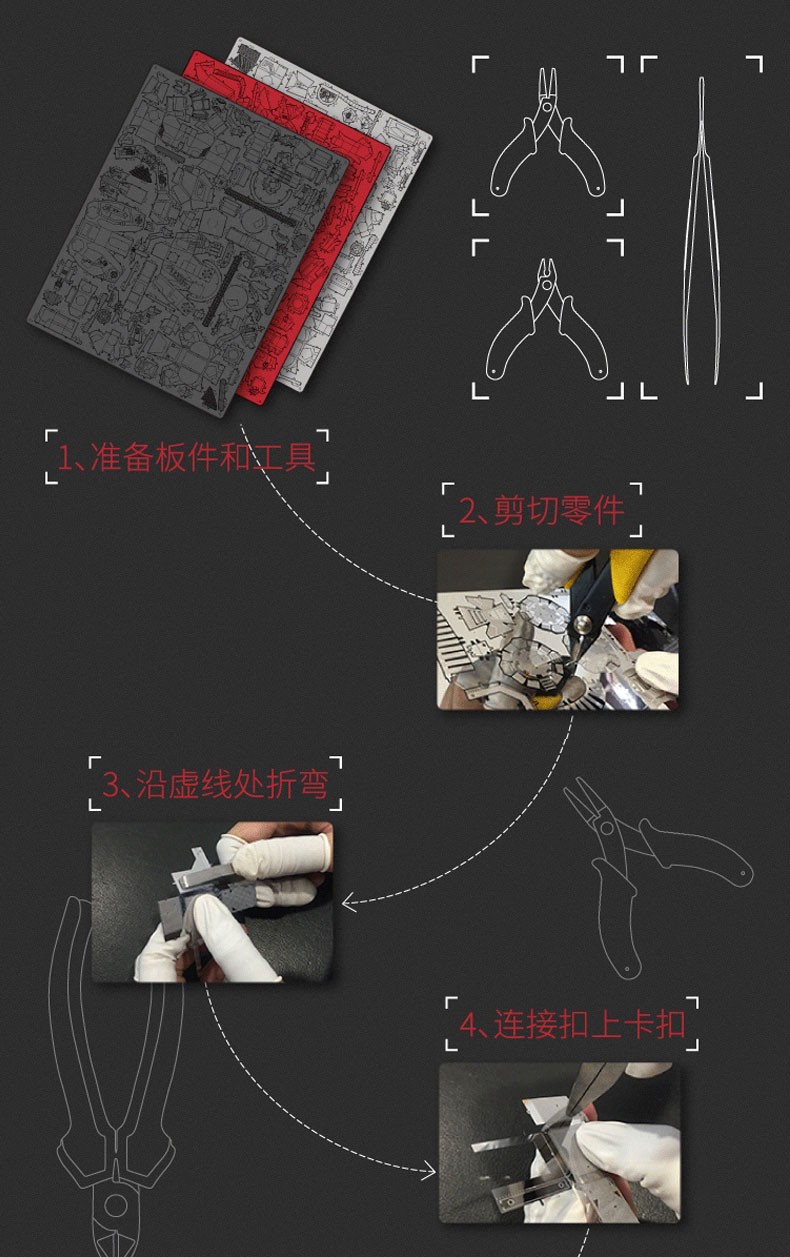 1、准备板件和工具

2、剪切零件

3、沿虚线处折弯

4、连接扣上卡扣