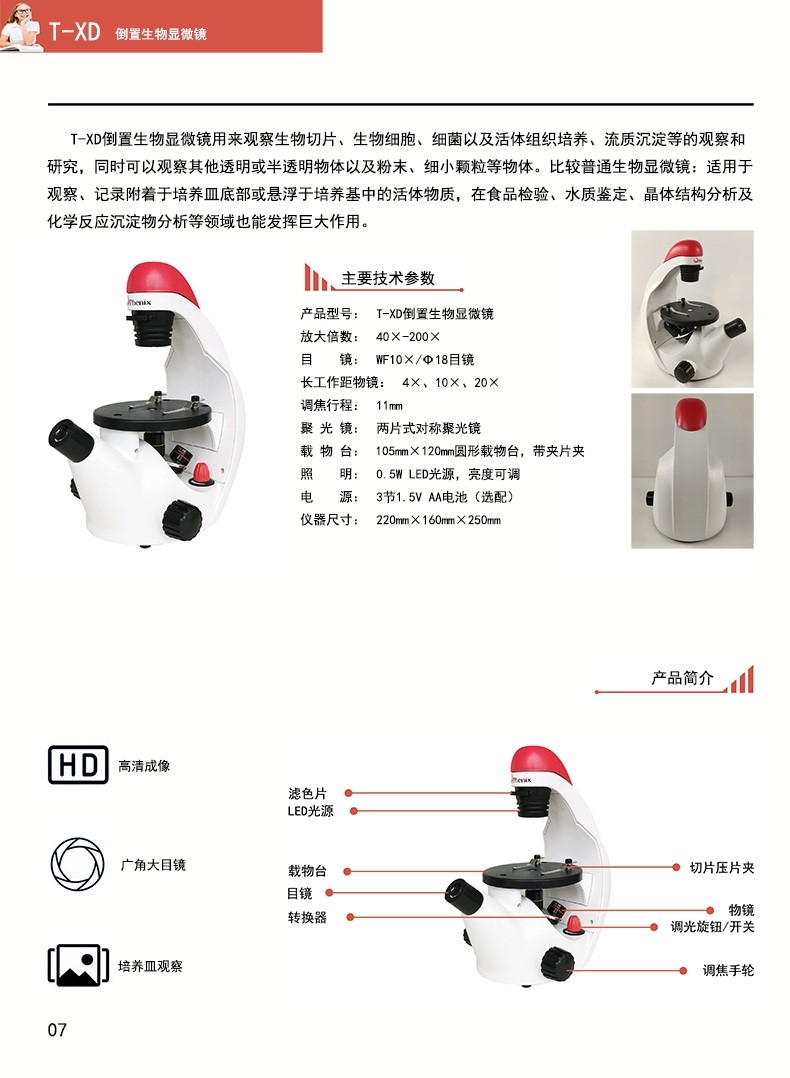 T-XD 倒置生物显微镜

T-XD倒置生物显微镜用来观察生物切片、生物细胞、细菌以及活体组织培养、流质沉淀等的观察和研究，同时可以观察其他透明或半透明物体以及粉末、细小颗粒等物体。比较普通生物显微镜：适用于观察、记录附着于培养皿底部或悬浮于培养基中的活体物质，在食品检验、水质鉴定、晶体结构分析及化学反应沉淀物分析等领域也能发挥巨大作用。

Phenix

主要技术参数

产品型号：　T-XD倒置生物显微镜
放大倍数：　40×-200×
目　　镜：　WF10×/Φ18目镜
长工作距物镜：　4×、10×、20×
调焦行程：　11mm
聚 光 镜：　两片式对称聚光镜
载 物 台：　105mm×120mm圆形载物台，带夹片夹
照　　明：　0.5W LED光源，亮度可调
电　　源：　3节1.5V AA电池（选配）
仪器尺寸：　220mm×160mm×250mm

产品简介

HD 高清成像

广角大目镜

培养皿观察

Phenix

滤色片
LED光源
载物台
目镜
转换器
切片压片夹
物镜
调光旋钮/开关
调焦手轮

07