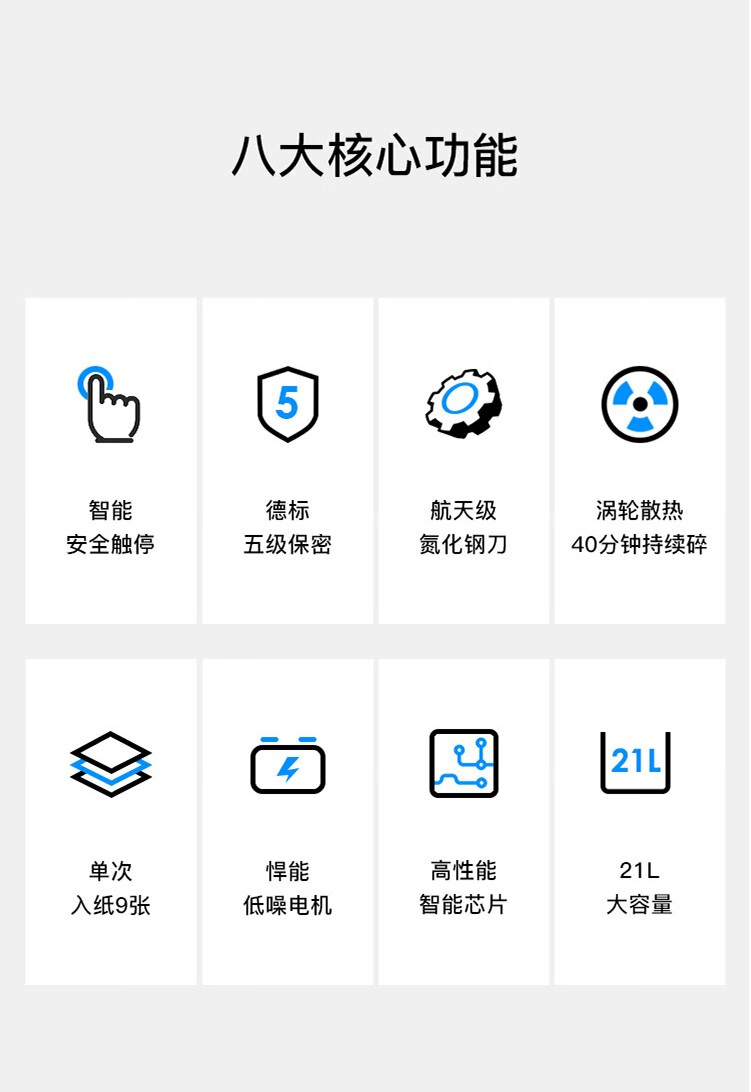 八大核心功能

5

智能
安全触停

德标
五级保密

航天级
氮化钢刀

涡轮散热
40分钟持续碎

21L

单次
入纸9张

悍能
低噪电机

高性能
智能芯片

21L
大容量