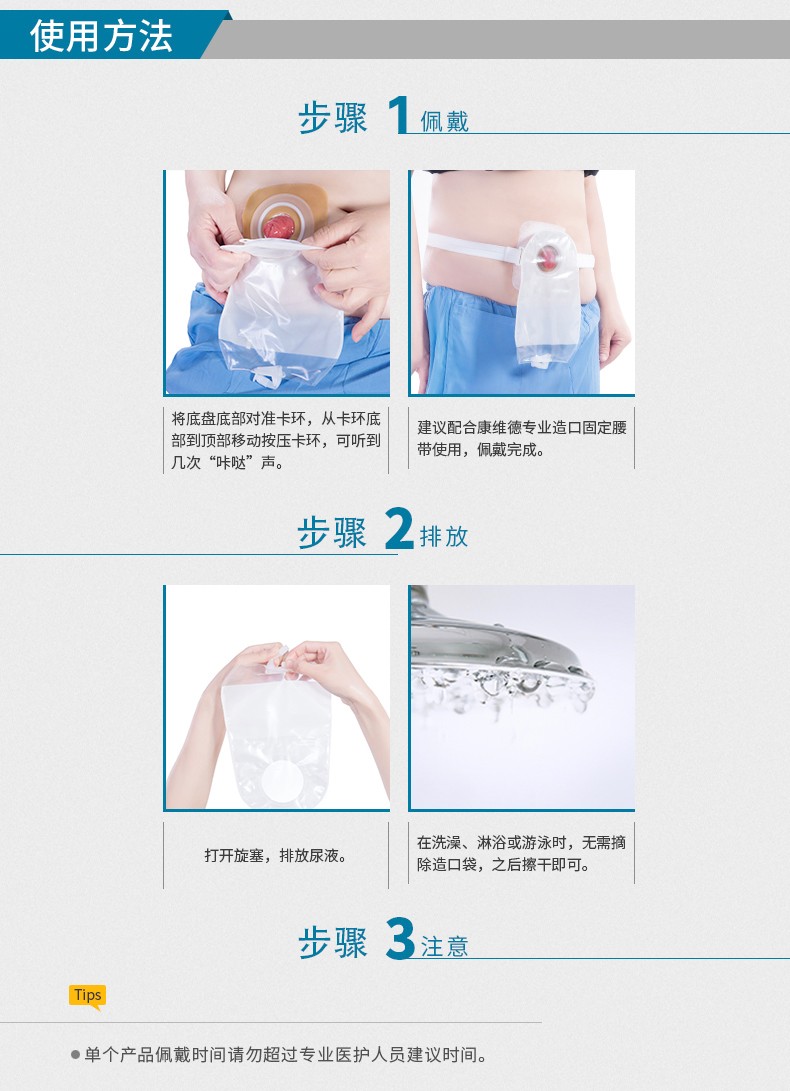 使用方法

步骤 1 佩戴

将底盘底部对准卡环，从卡环底部到顶部移动按压卡环，可听到几次“咔哒”声。

建议配合康维德专业造口固定腰带使用，佩戴完成。

步骤 2 排放

打开旋塞，排放尿液。

在洗澡、淋浴或游泳时，无需摘除造口袋，之后擦干即可。

步骤 3 注意

Tips

● 单个产品佩戴时间请勿超过专业医护人员建议时间。