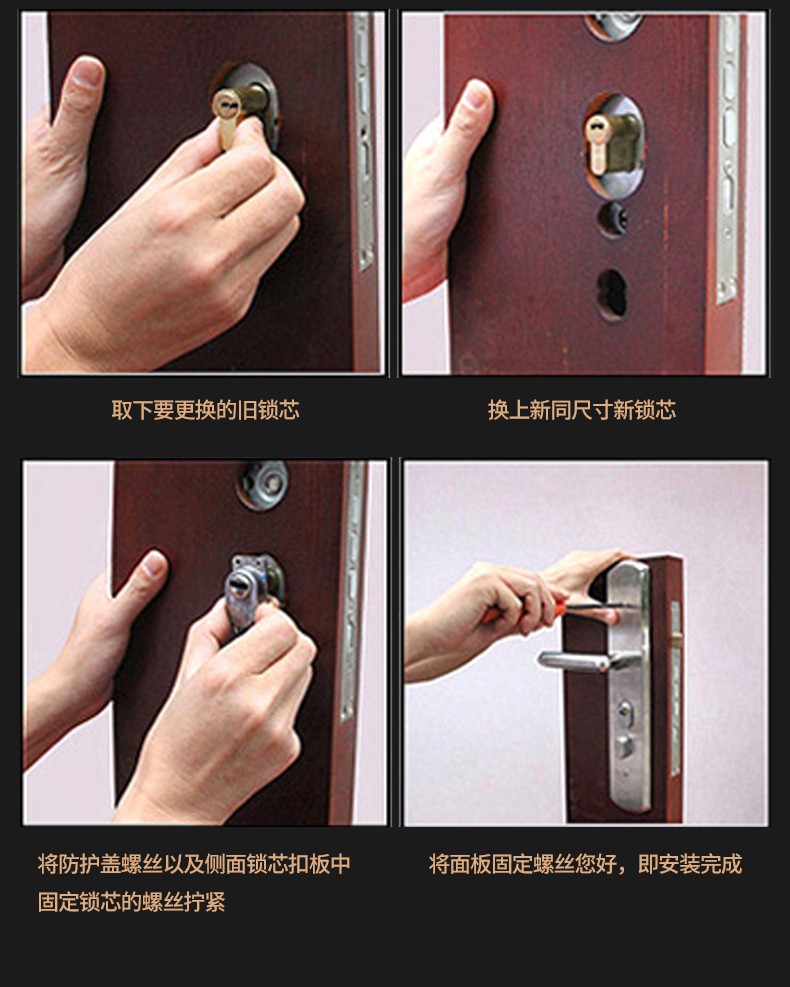 取下要更换的旧锁芯

换上新同尺寸新锁芯

将防护盖螺丝以及侧面锁芯扣板中固定锁芯的螺丝拧紧

将面板固定螺丝您好，即安装完成